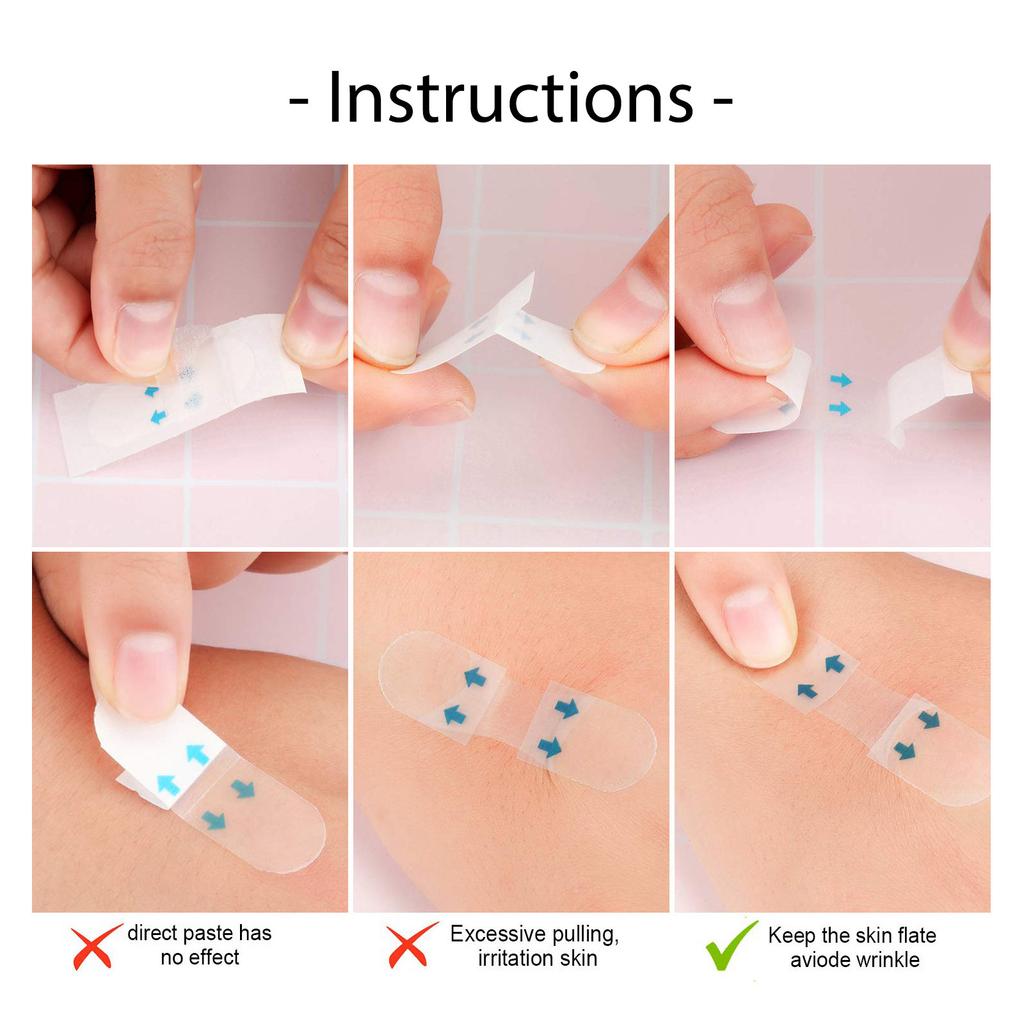 - Instructions -

direct paste has no effect

Excessive pulling, irritation skin

Keep the skin flate aviode wrinkle