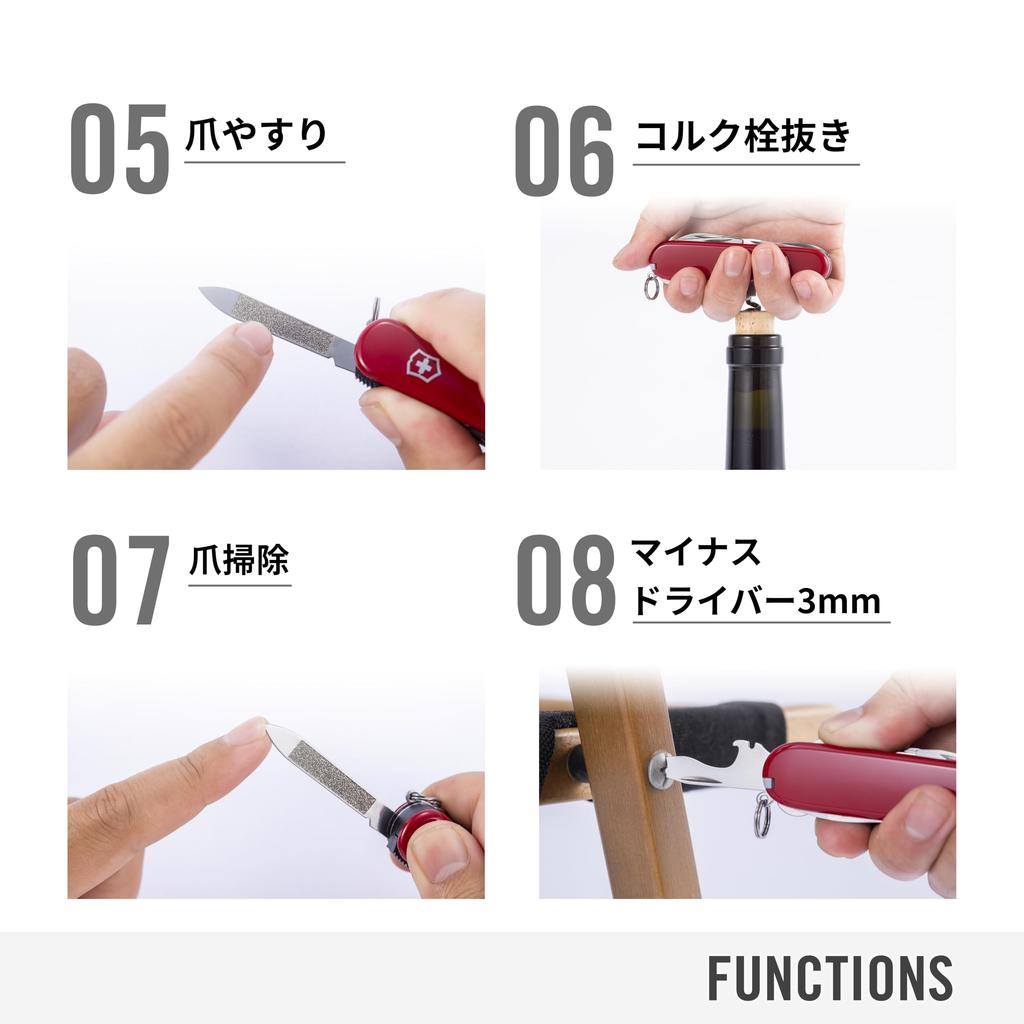 05 爪やすり

06 コルク栓抜き

07 爪掃除

08 マイナス ドライバー3mm

FUNCTIONS