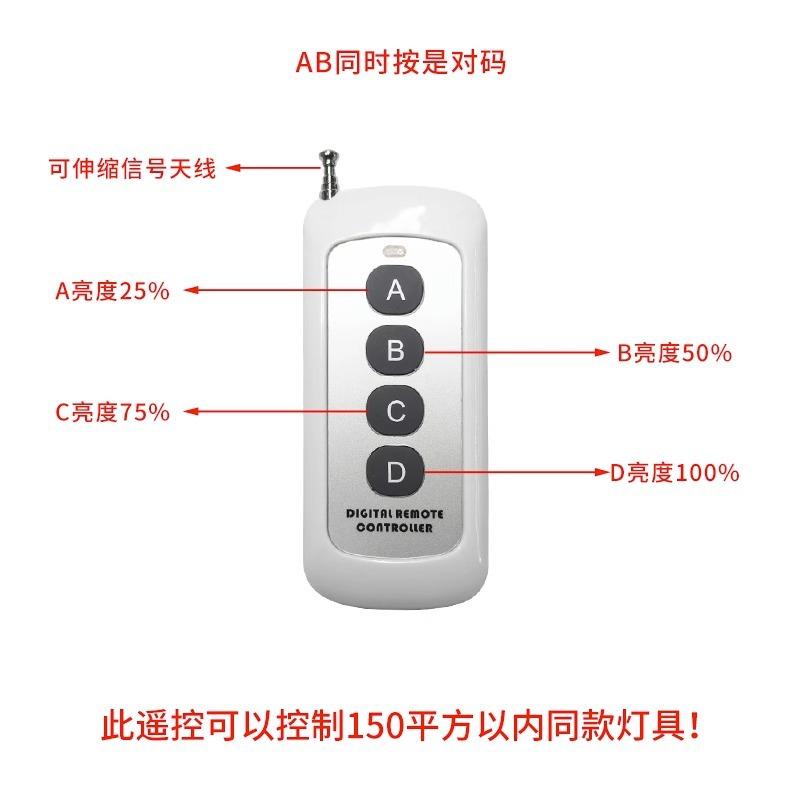 AB同时按是对码

可伸缩信号天线

A亮度25%

A

B

B亮度50%

C亮度75%

C

D

D亮度100%

DIGITAL REMOTE CONTROLLER

此遥控可以控制150平方以内同款灯具！