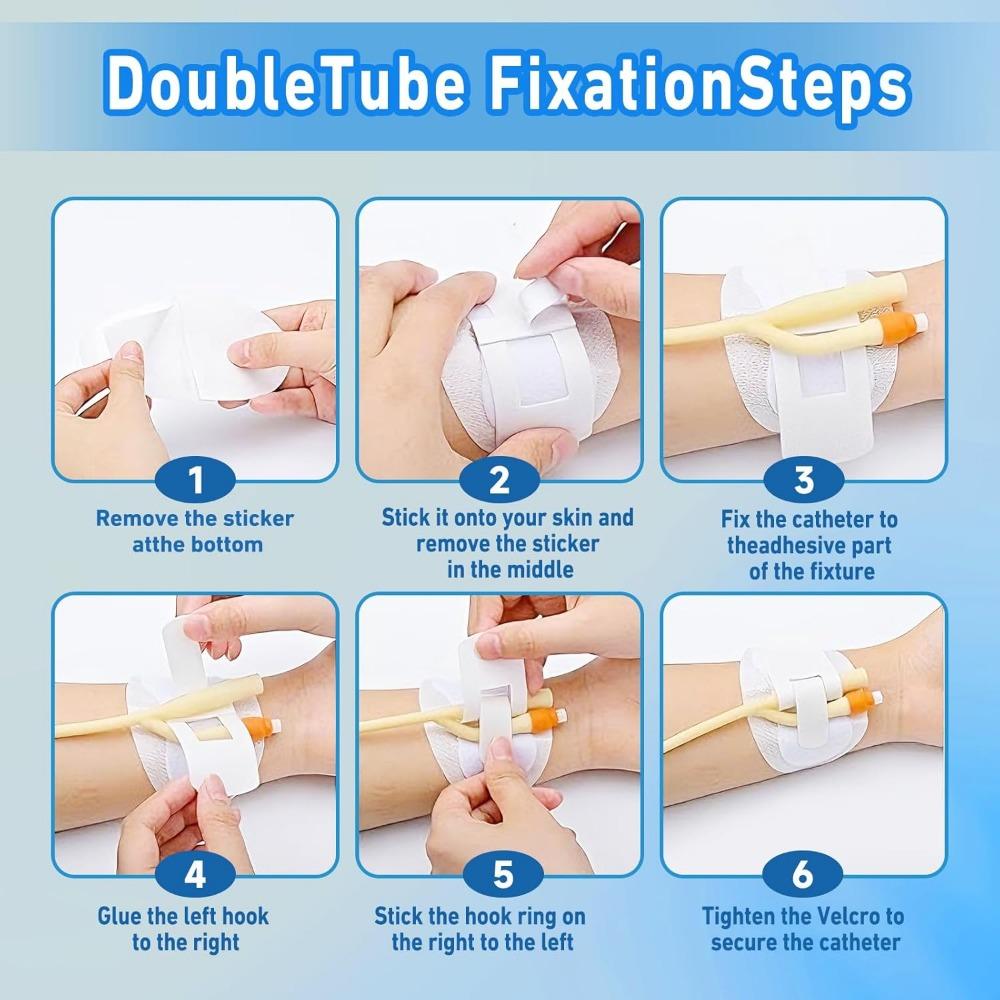 DoubleTube FixationSteps

1
Remove the sticker atthe bottom

2
Stick it onto your skin and remove the sticker in the middle

3
Fix the catheter to theadhesive part of the fixture

4
Glue the left hook to the right

5
Stick the hook ring on the right to the left

6
Tighten the Velcro to secure the catheter