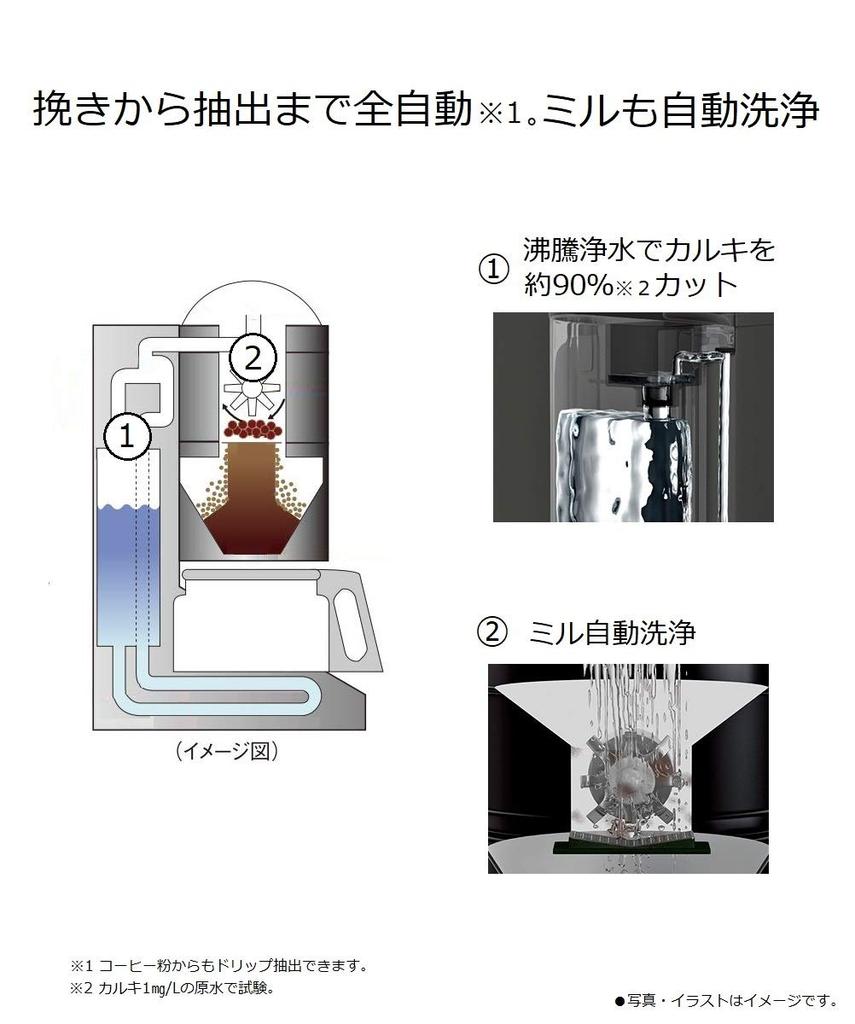 挽きから抽出まで全自動※1。ミルも自動洗浄

②

①

（イメージ図）

① 沸騰浄水でカルキを約90%※2カット

② ミル自動洗浄

※1 コーヒー粉からもドリップ抽出できます。
※2 カルキ1mg/Lの原水で試験。

●写真・イラストはイメージです。