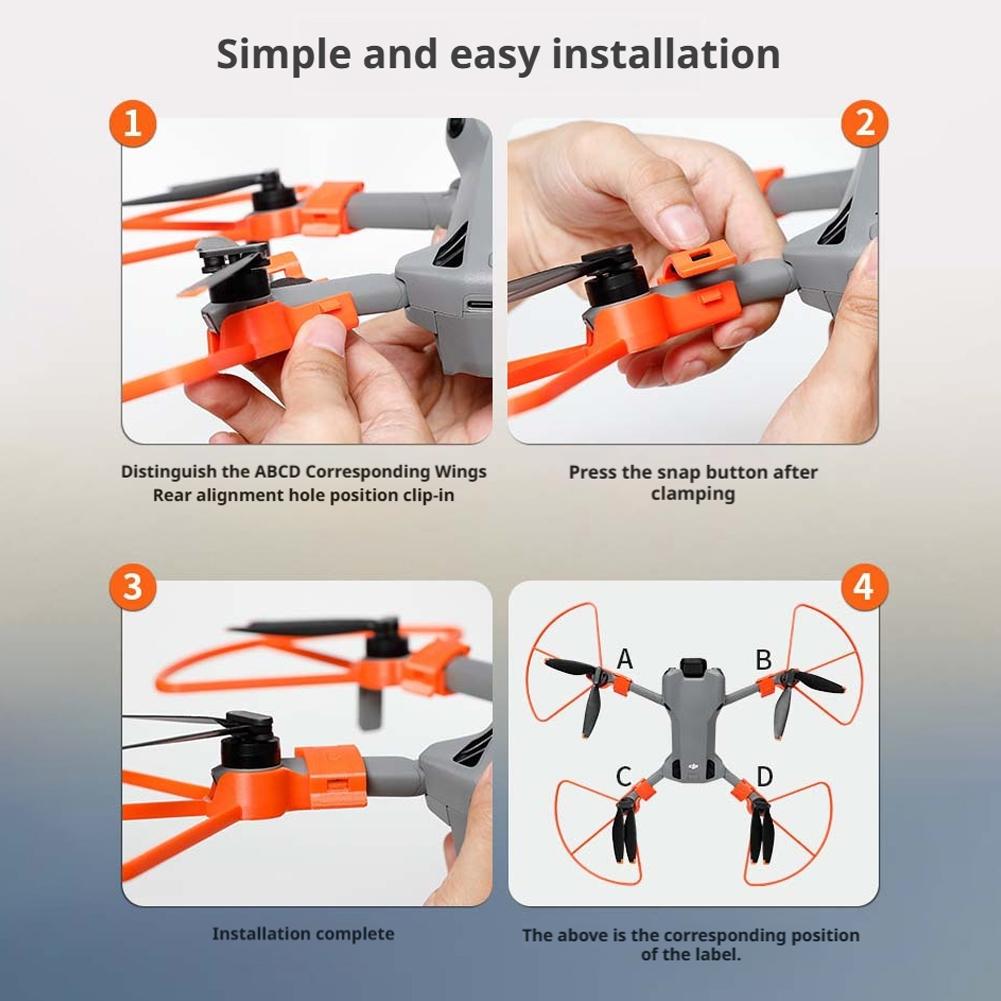 Simple and easy installation

1

Distinguish the ABCD Corresponding Wings
Rear alignment hole position clip-in

2

Press the snap button after clamping

3

Installation complete

4

A

B

C

D

The above is the corresponding position of the label.