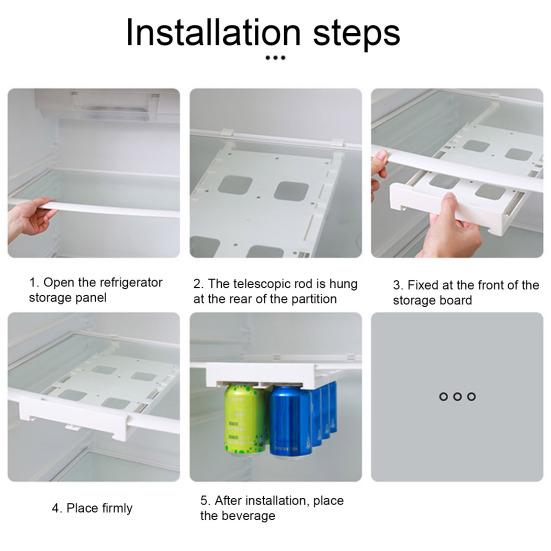 Installation steps

1. Open the refrigerator storage panel

2. The telescopic rod is hung at the rear of the partition

3. Fixed at the front of the storage board

4. Place firmly

5. After installation, place the beverage