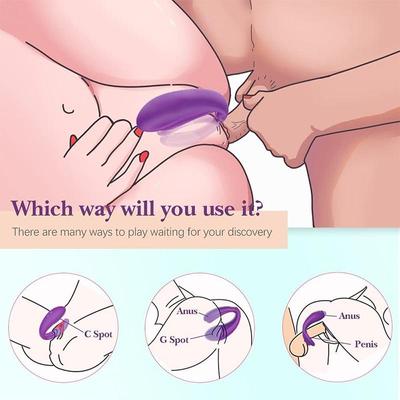 Which way will you use it?

There are many ways to play waiting for your discovery

C Spot

Anus

G Spot

Anus

Penis