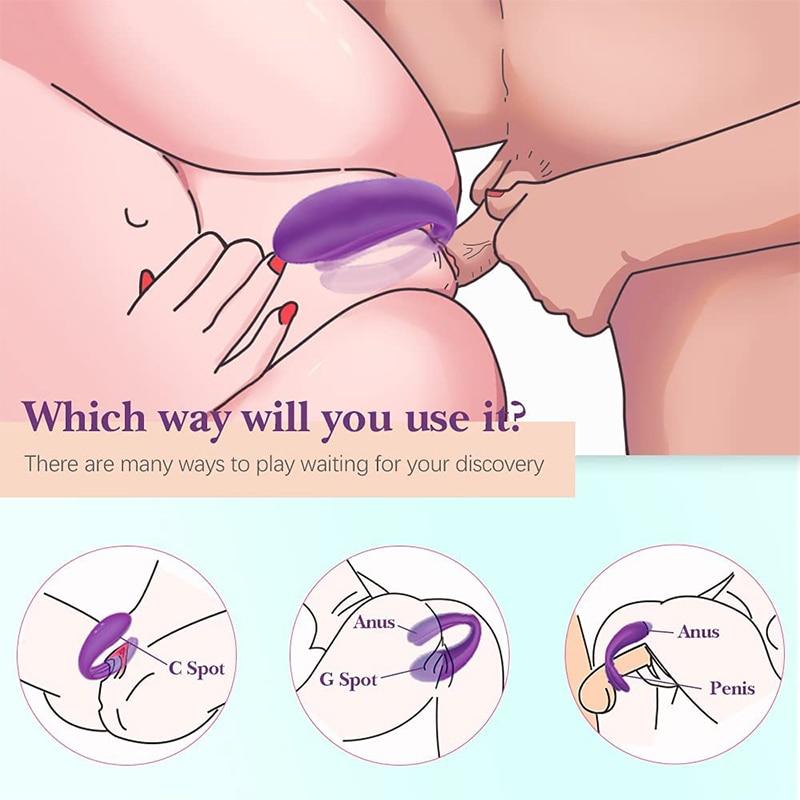 Which way will you use it?

There are many ways to play waiting for your discovery

C Spot

Anus

G Spot

Anus

Penis