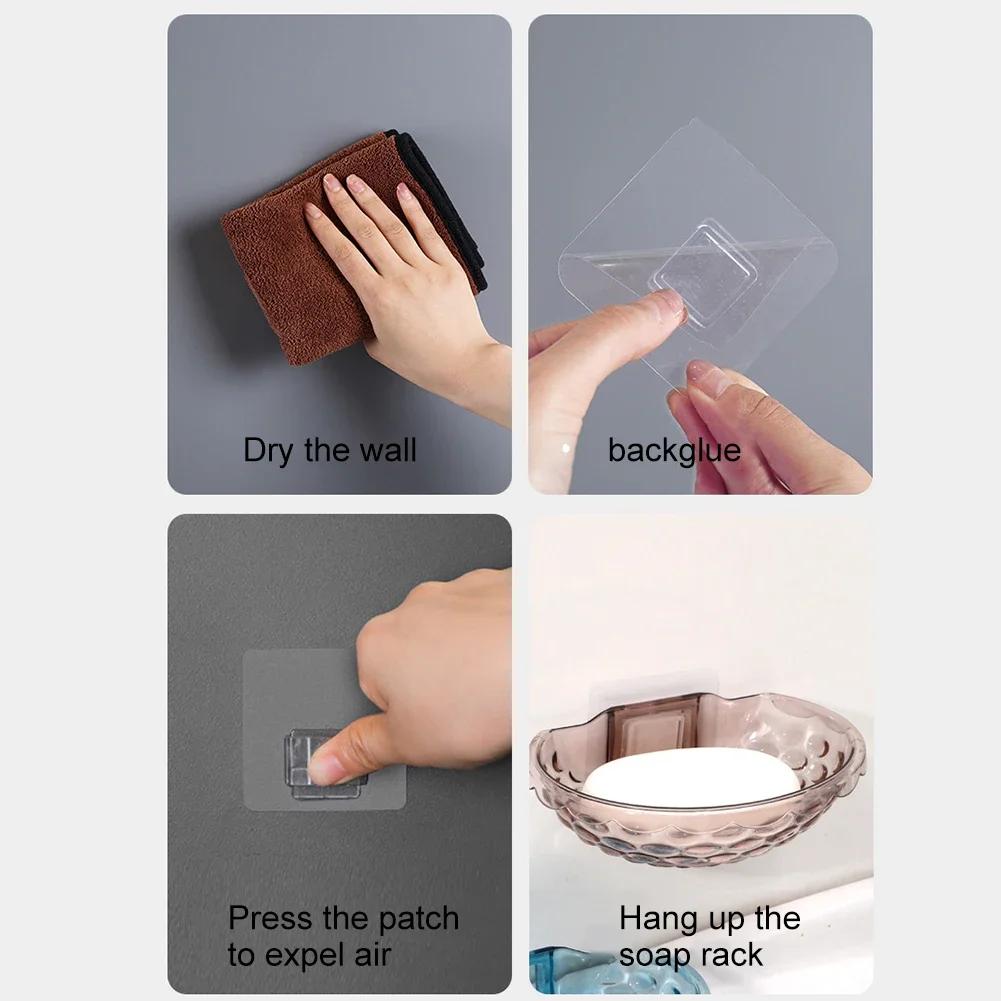 Dry the wall

backglue

Press the patch
to expel air

Hang up the
soap rack