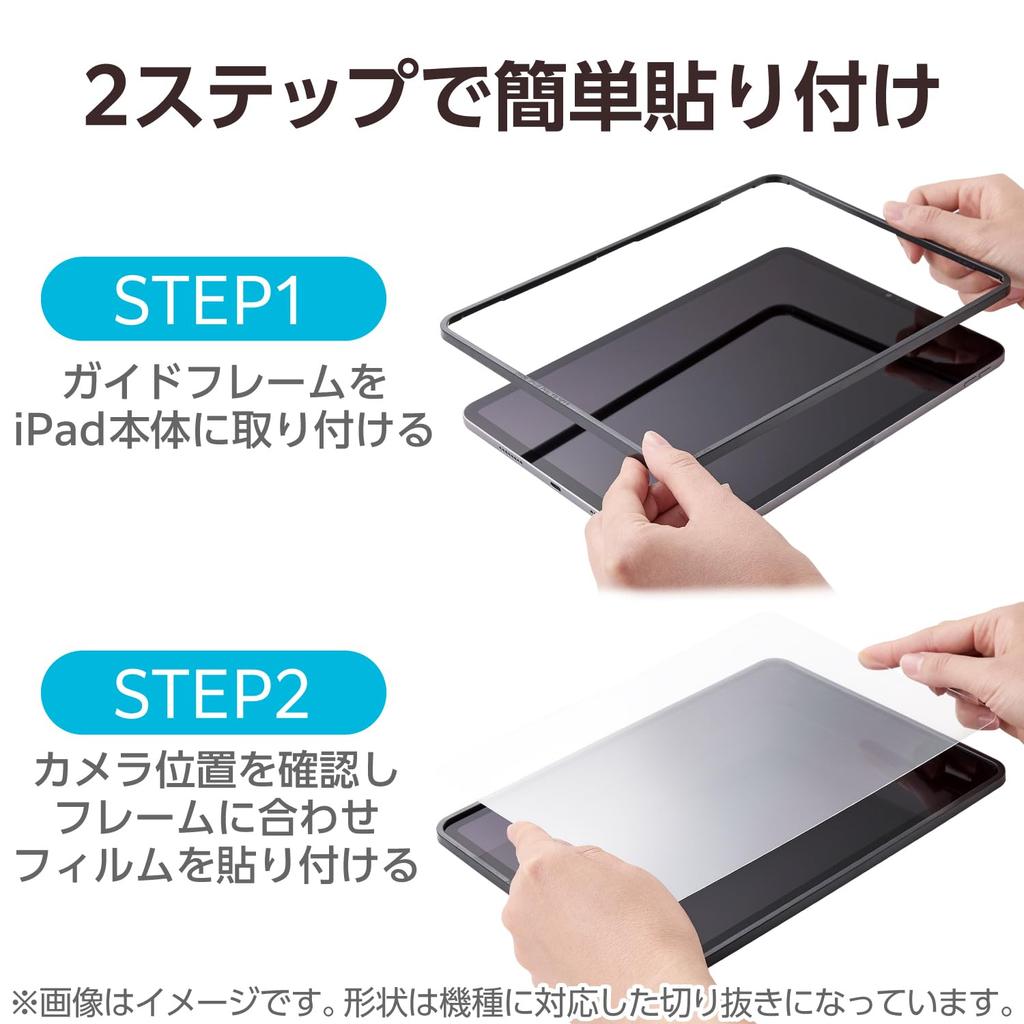 2ステップで簡単貼り付け

STEP1

ガイドフレームを
iPad本体に取り付ける

STEP2

カメラ位置を確認し
フレームに合わせ
フィルムを貼り付ける

※画像はイメージです。形状は機種に対応した切り抜きになっています。