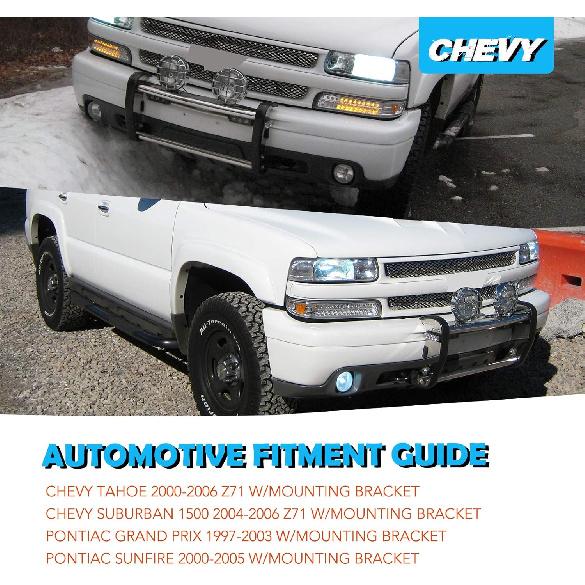 CHEVY

AUTOMOTIVE FITMENT GUIDE

CHEVY TAHOE 2000-2006 Z71 W/MOUNTING BRACKET
CHEVY SUBURBAN 1500 2004-2006 Z71 W/MOUNTING BRACKET
PONTIAC GRAND PRIX 1997-2003 W/MOUNTING BRACKET
PONTIAC SUNFIRE 2000-2005 W/MOUNTING BRACKET