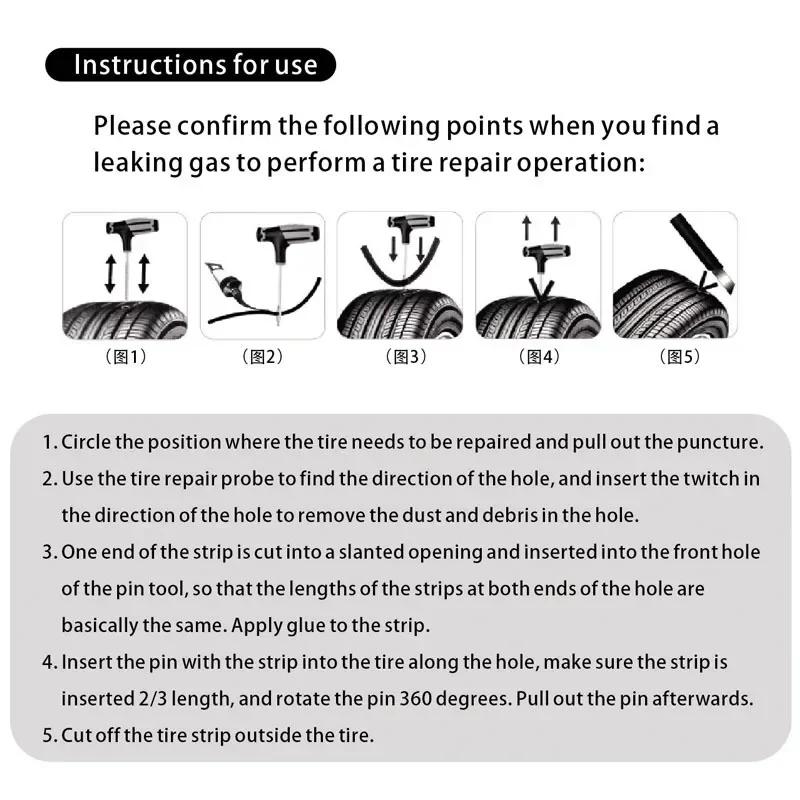 Instructions for use

Please confirm the following points when you find a leaking gas to perform a tire repair operation:

（图1） （图2） （图3） （图4） （图5）

1. Circle the position where the tire needs to be repaired and pull out the puncture.
2. Use the tire repair probe to find the direction of the hole, and insert the twitch in the direction of the hole to remove the dust and debris in the hole.
3. One end of the strip is cut into a slanted opening and inserted into the front hole of the pin tool, so that the lengths of the strips at both ends of the hole are basically the same. Apply glue to the strip.
4. Insert the pin with the strip into the tire along the hole, make sure the strip is inserted 2/3 length, and rotate the pin 360 degrees. Pull out the pin afterwards.
5. Cut off the tire strip outside the tire.