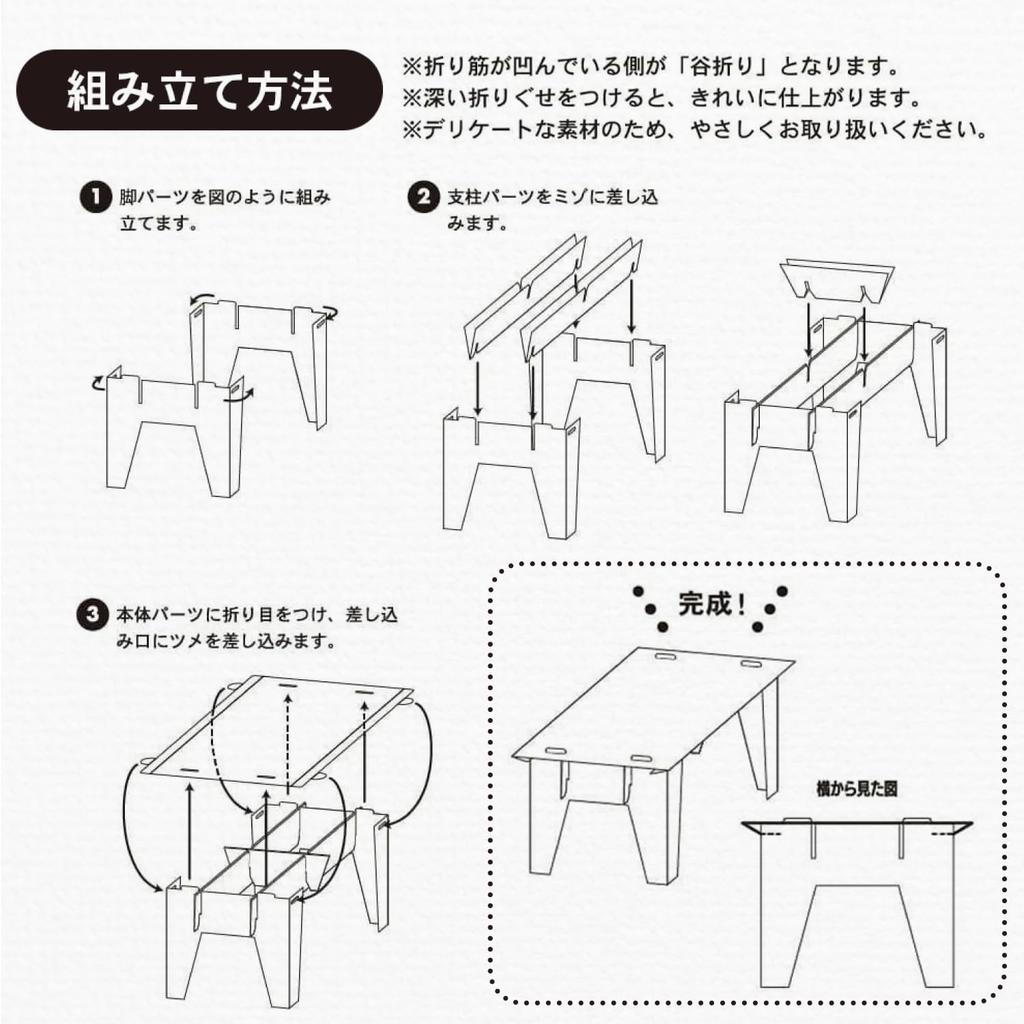 組み立て方法

※折り筋が凹んでいる側が「谷折り」となります。
※深い折りぐせをつけると、きれいに仕上がります。
※デリケートな素材のため、やさしくお取り扱いください。

1 脚パーツを図のように組み立てます。

2 支柱パーツをミゾに差し込みます。

3 本体パーツに折り目をつけ、差し込み口にツメを差し込みます。

完成！

横から見た図