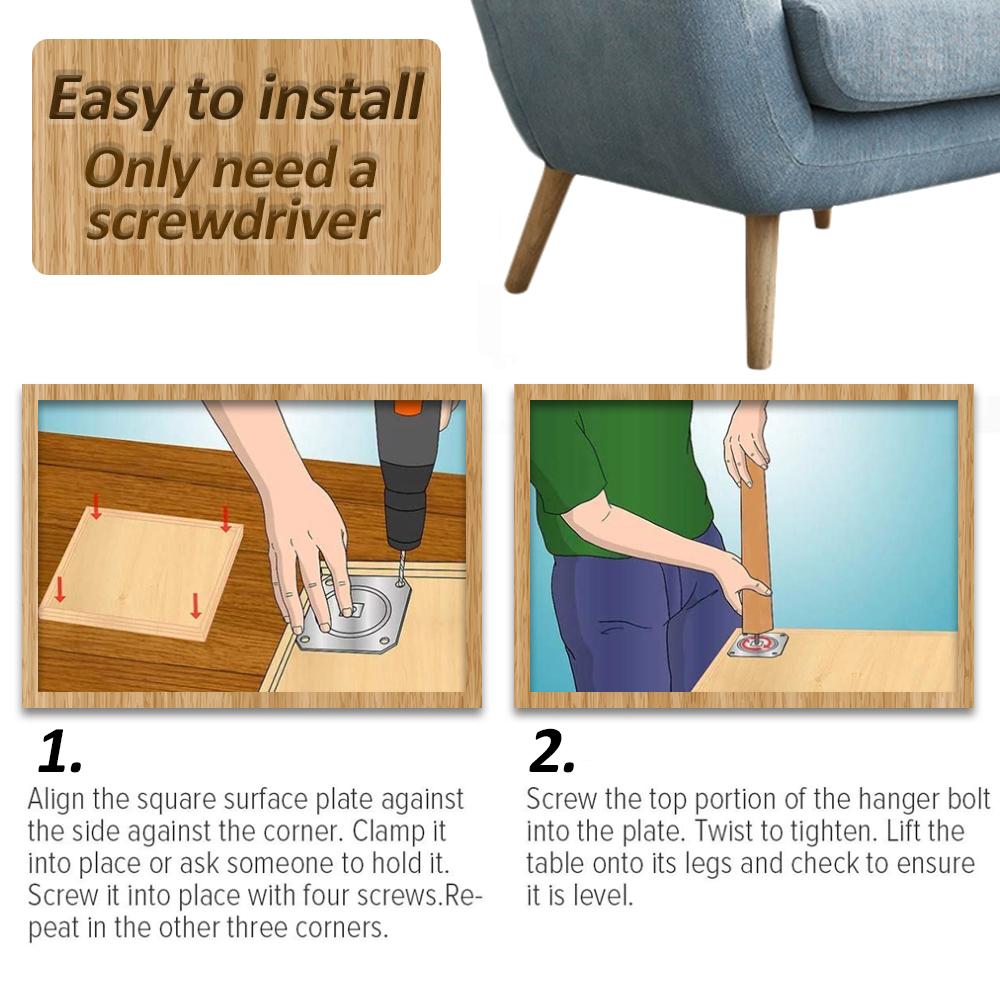 Easy to install
Only need a screwdriver

1.
Align the square surface plate against the side against the corner. Clamp it into place or ask someone to hold it. Screw it into place with four screws.Repeat in the other three corners.

2.
Screw the top portion of the hanger bolt into the plate. Twist to tighten. Lift the table onto its legs and check to ensure it is level.