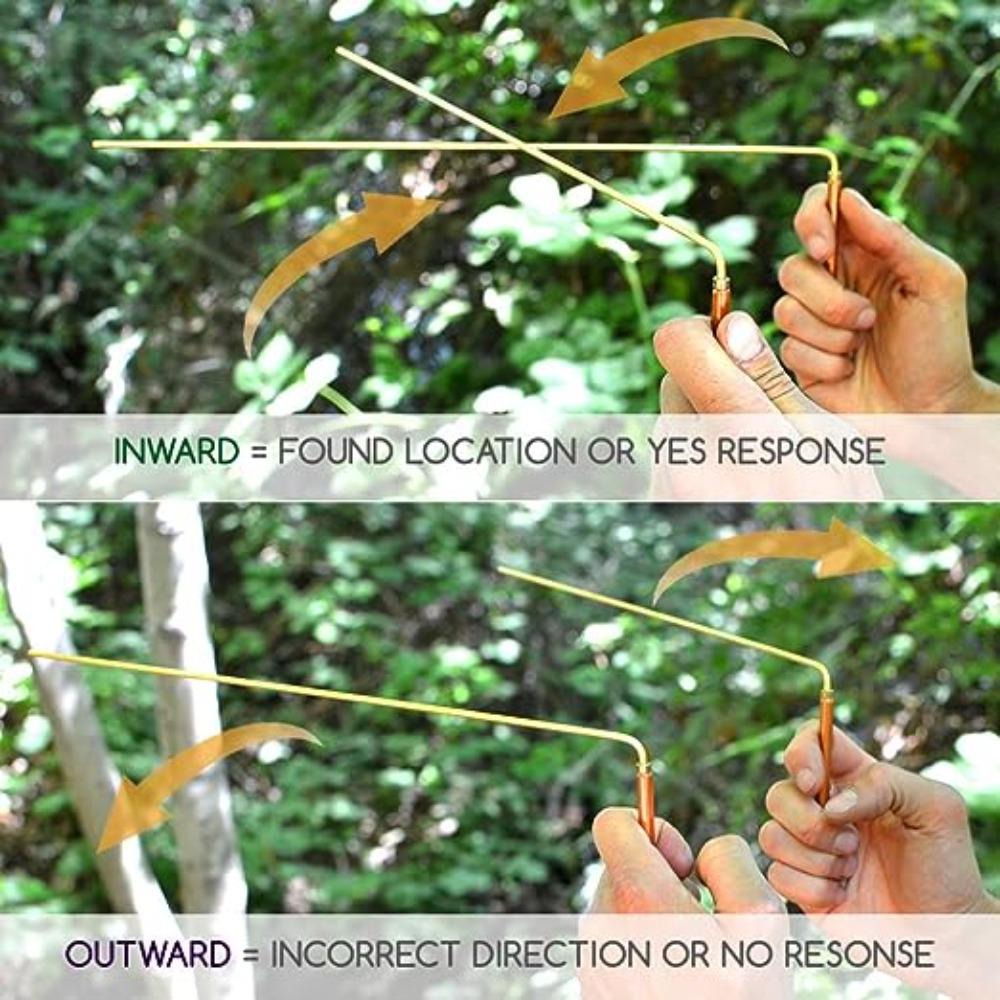 INWARD = FOUND LOCATION OR YES RESPONSE

OUTWARD = INCORRECT DIRECTION OR NO RESONSE