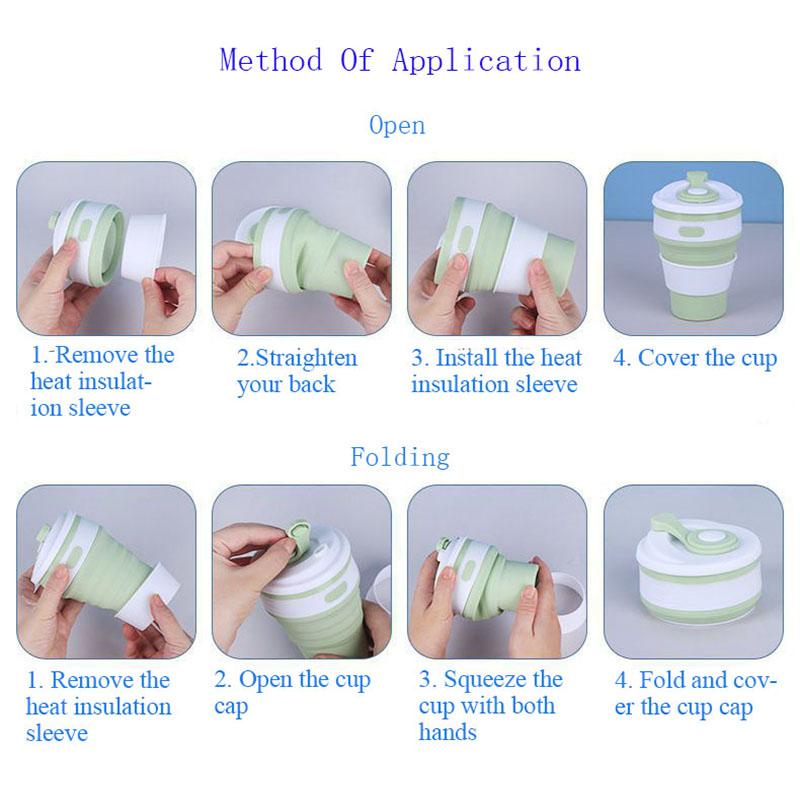 Method Of Application

Open

1. Remove the heat insulation sleeve

2.Straighten your back

3. Install the heat insulation sleeve

4. Cover the cup

Folding

1. Remove the heat insulation sleeve

2. Open the cup cap

3. Squeeze the cup with both hands

4. Fold and cover the cup cap