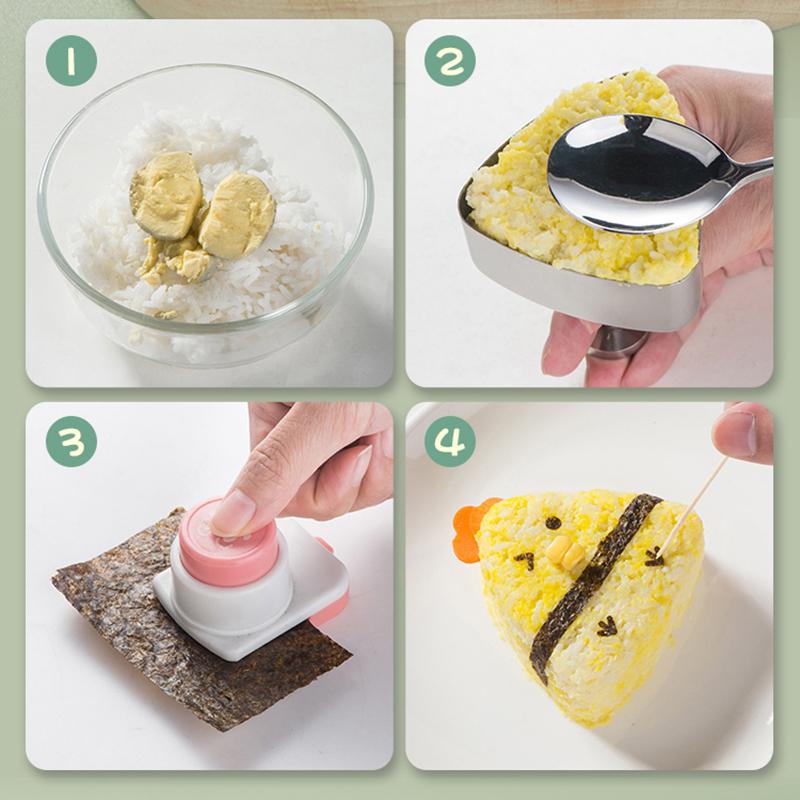 1

2

3

4