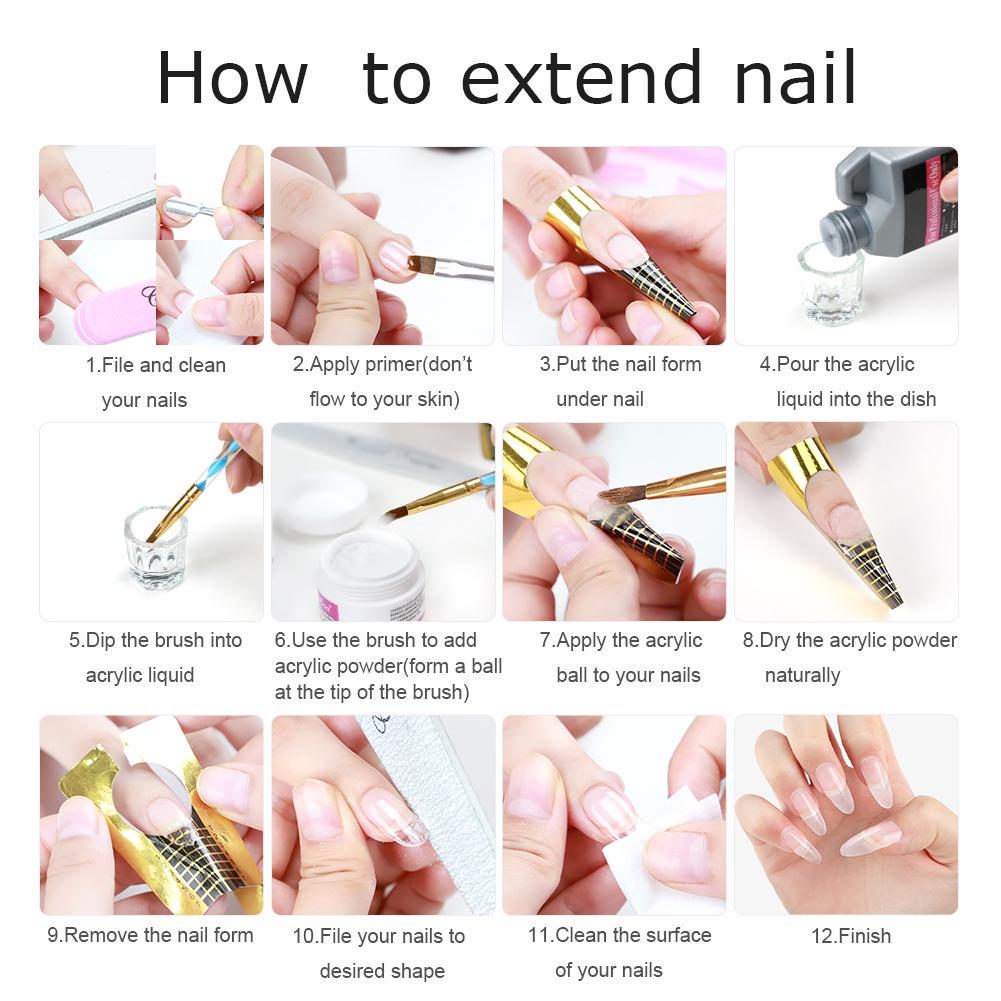 How to extend nail

1.File and clean your nails

2.Apply primer(don't flow to your skin)

3.Put the nail form under nail

4.Pour the acrylic liquid into the dish

5.Dip the brush into acrylic liquid

6.Use the brush to add acrylic powder(form a ball at the tip of the brush)

7.Apply the acrylic ball to your nails

8.Dry the acrylic powder naturally

9.Remove the nail form

10.File your nails to desired shape

11.Clean the surface of your nails

12.Finish