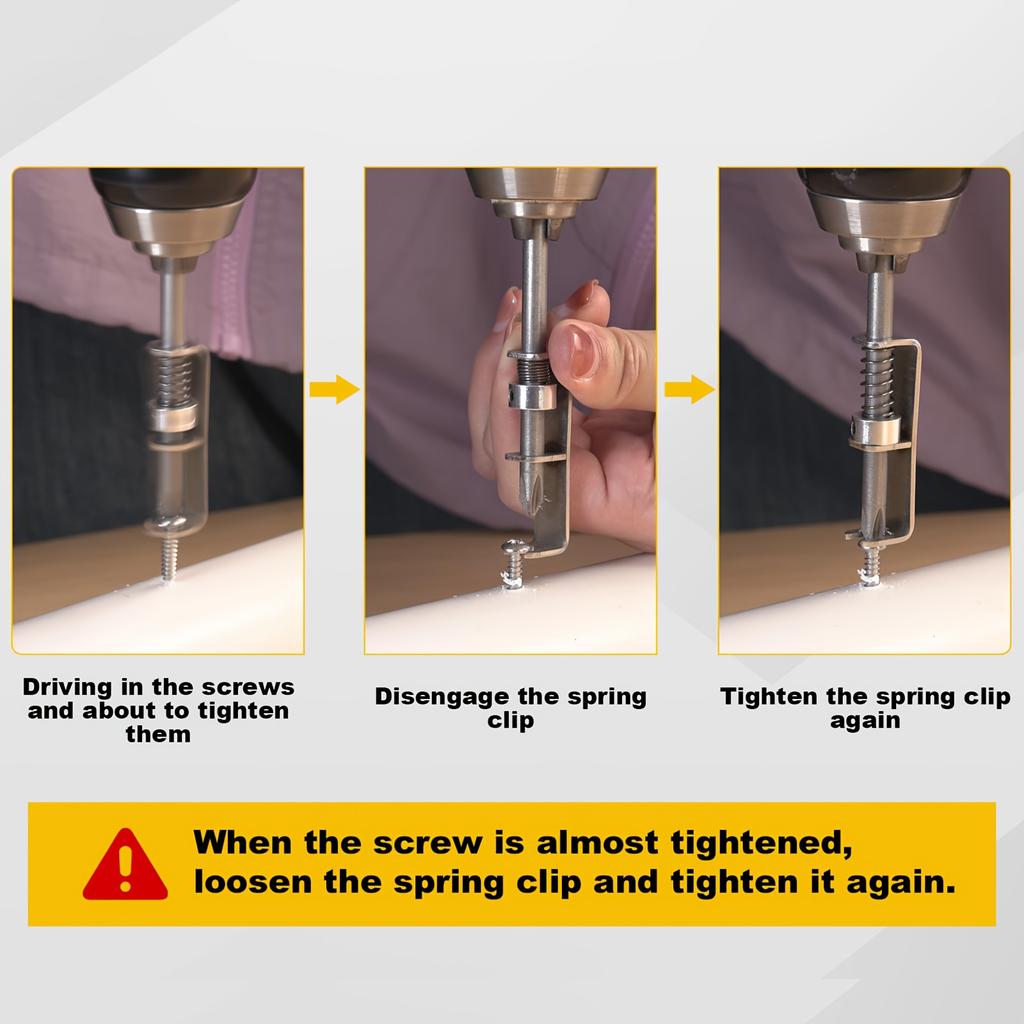 Driving in the screws and about to tighten them

Disengage the spring clip

Tighten the spring clip again

When the screw is almost tightened, loosen the spring clip and tighten it again.