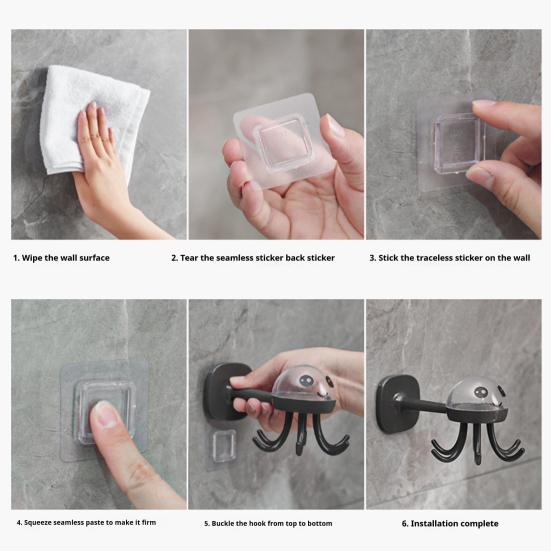 1. Wipe the wall surface

2. Tear the seamless sticker back sticker

3. Stick the traceless sticker on the wall

4. Squeeze seamless paste to make it firm

5. Buckle the hook from top to bottom

6. Installation complete