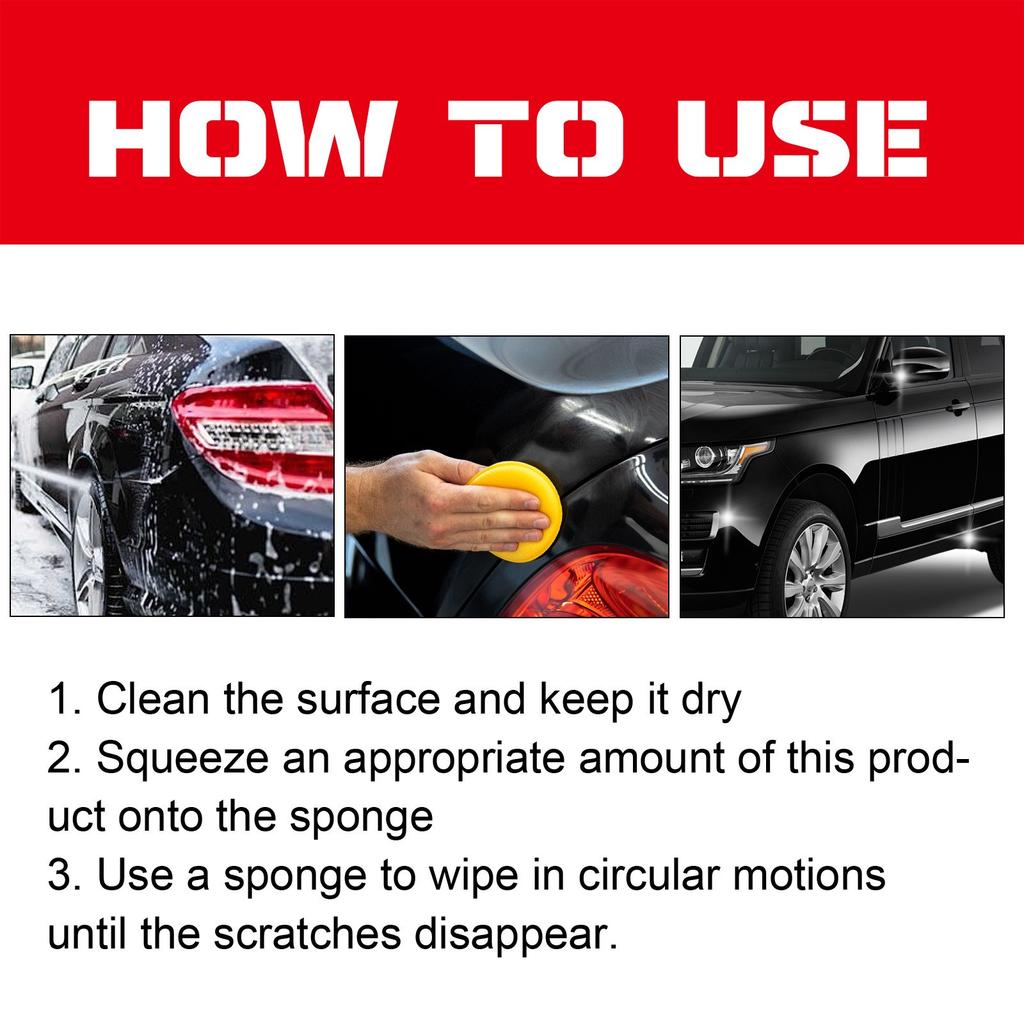 HOW TO USE

1. Clean the surface and keep it dry
2. Squeeze an appropriate amount of this product onto the sponge
3. Use a sponge to wipe in circular motions until the scratches disappear.