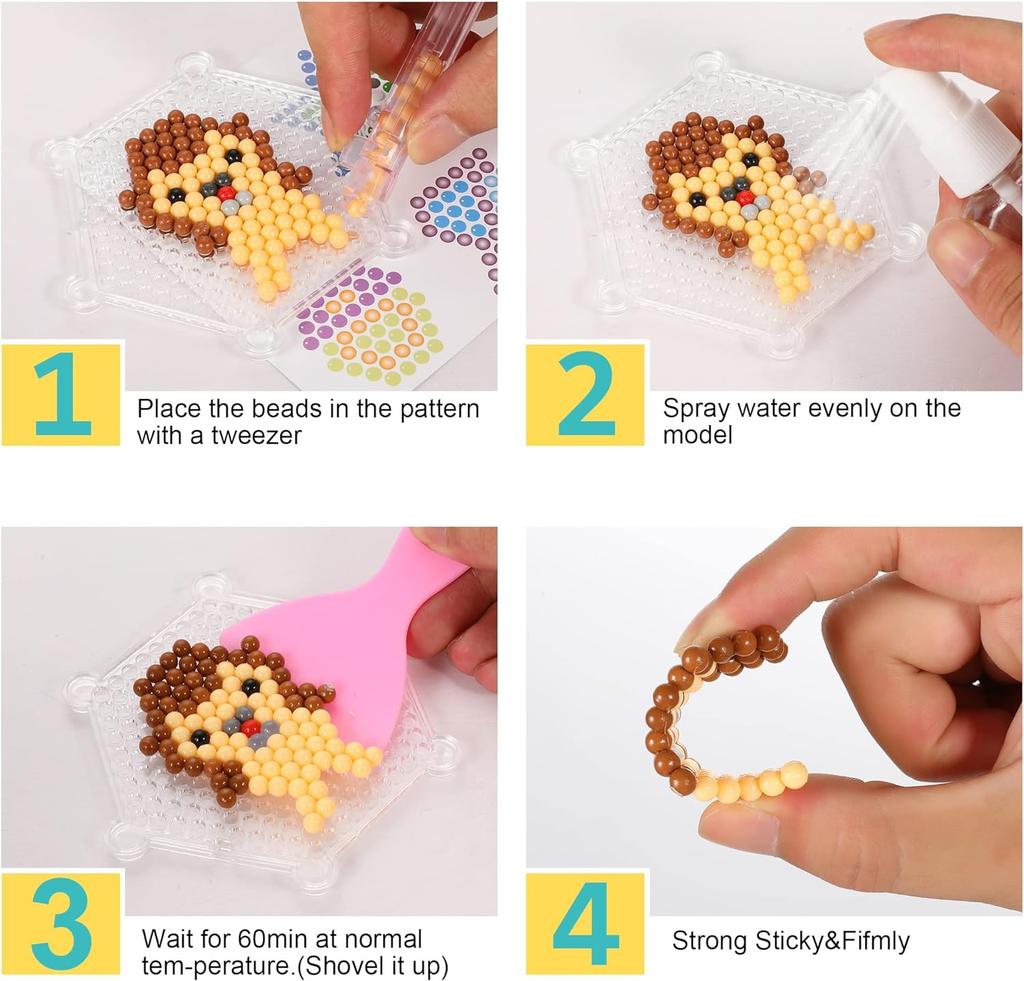 1

Place the beads in the pattern with a tweezer

2

Spray water evenly on the model

3

Wait for 60min at normal tem-perature.(Shovel it up)

4

Strong Sticky&Fifmly