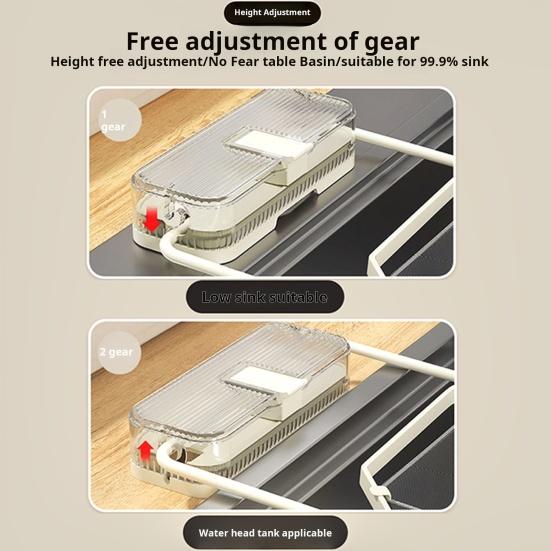 Height Adjustment

Free adjustment of gear

Height free adjustment/No Fear table Basin/suitable for 99.9% sink

1 gear

Low sink suitable

2 gear

Water head tank applicable