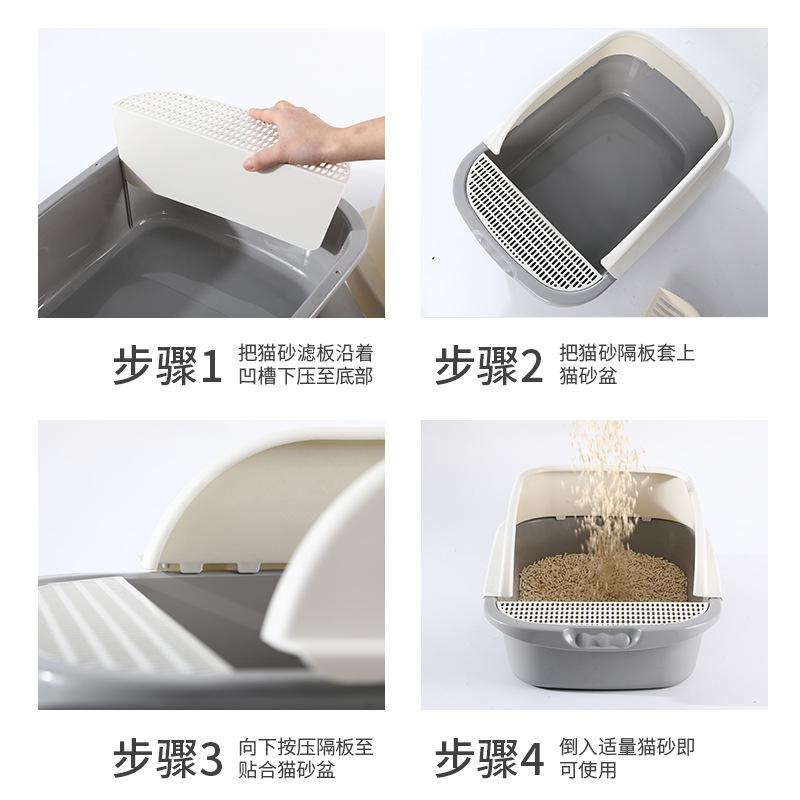 步骤1 把猫砂滤板沿着凹槽下压至底部

步骤2 把猫砂隔板套上猫砂盆

步骤3 向下按压隔板至贴合猫砂盆

步骤4 倒入适量猫砂即可使用