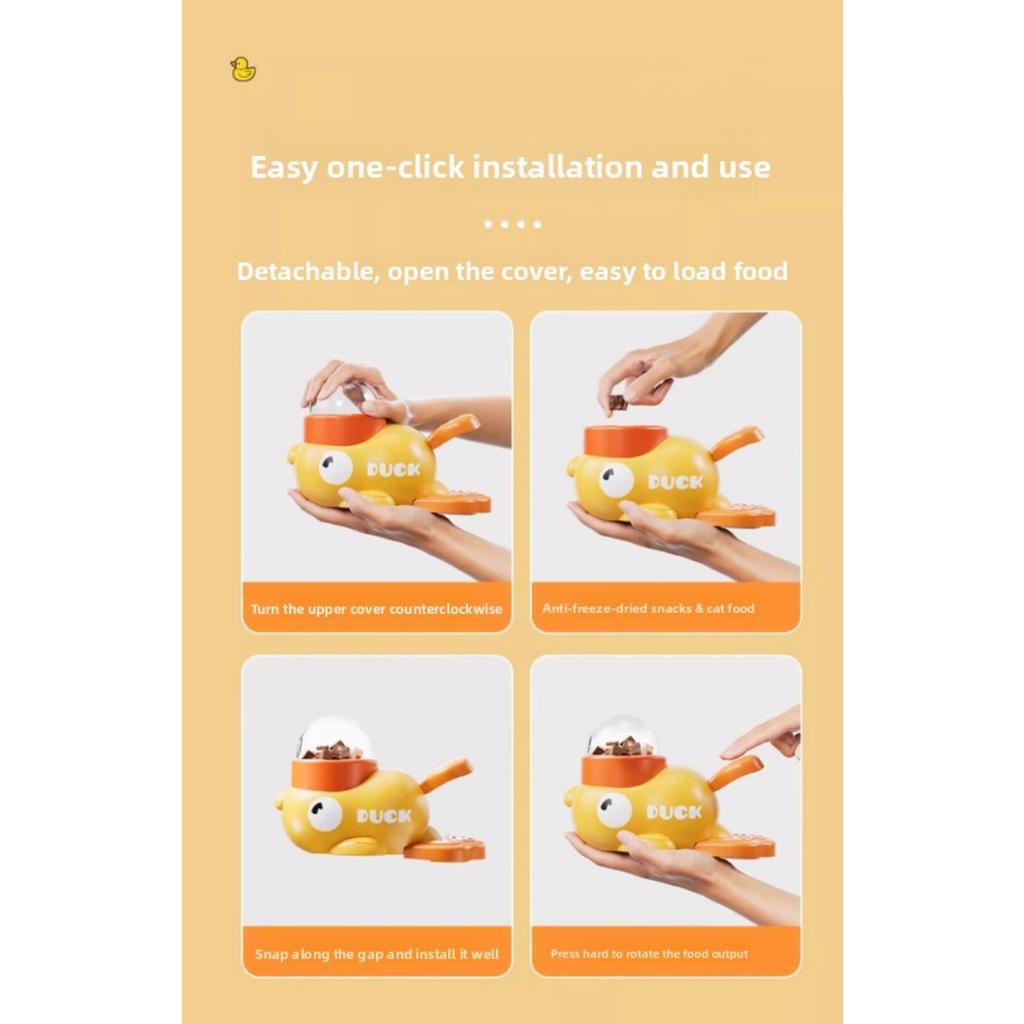 Easy one-click installation and use

Detachable, open the cover, easy to load food

DUCK

Turn the upper cover counterclockwise

DUCK

Anti-freeze-dried snacks & cat food

DUCK

Snap along the gap and install it well

DUCK

Press hard to rotate the food output