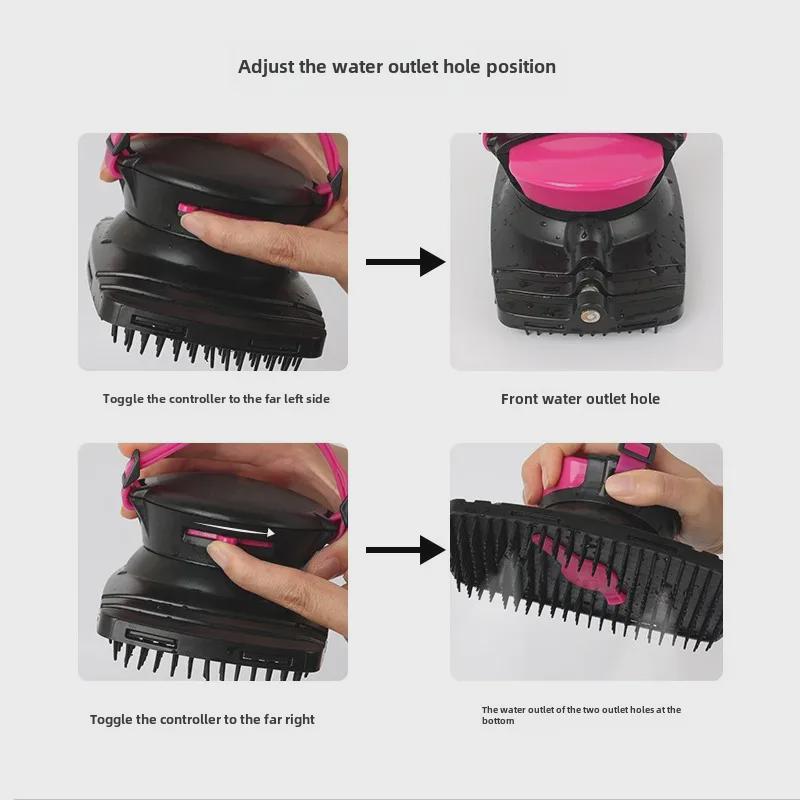 Adjust the water outlet hole position

Toggle the controller to the far left side

Front water outlet hole

Toggle the controller to the far right

The water outlet of the two outlet holes at the bottom