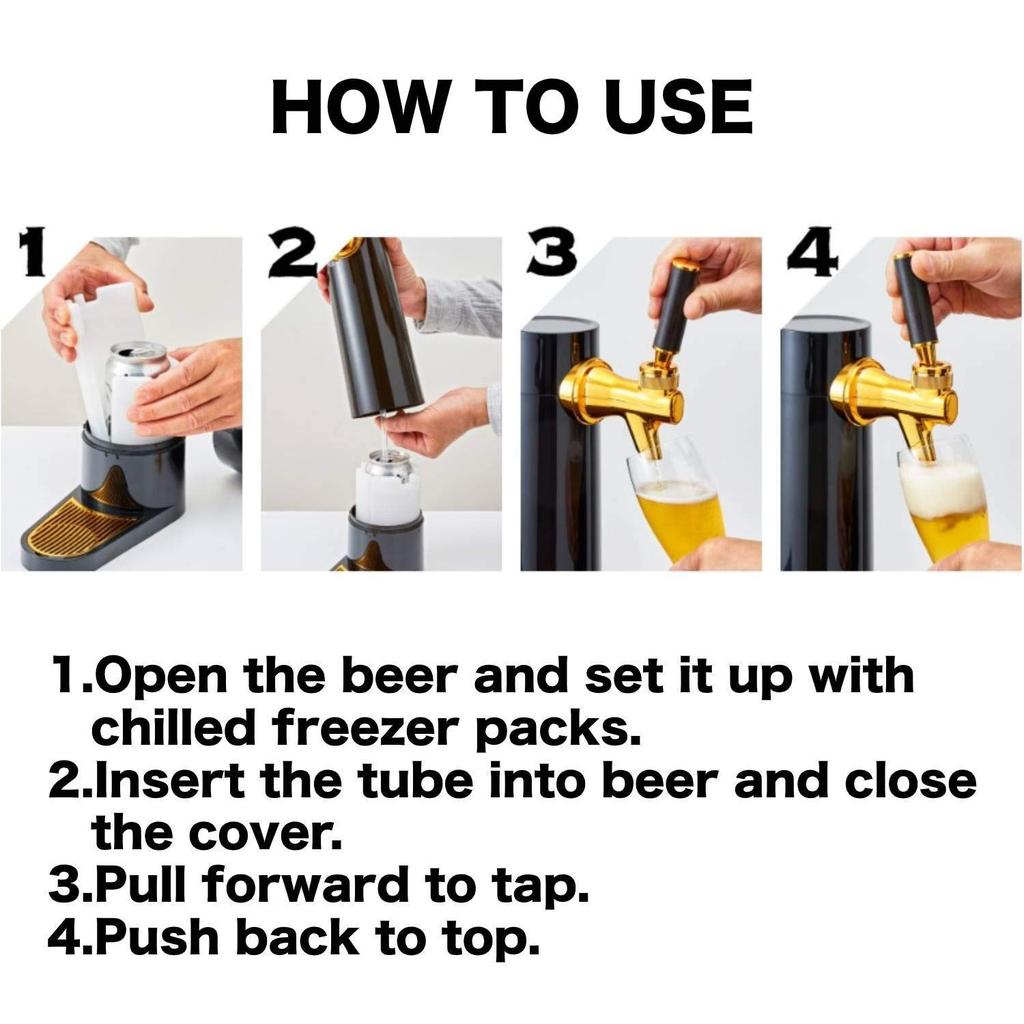 HOW TO USE

1

2

3

4

1.Open the beer and set it up with chilled freezer packs.
2.Insert the tube into beer and close the cover.
3.Pull forward to tap.
4.Push back to top.