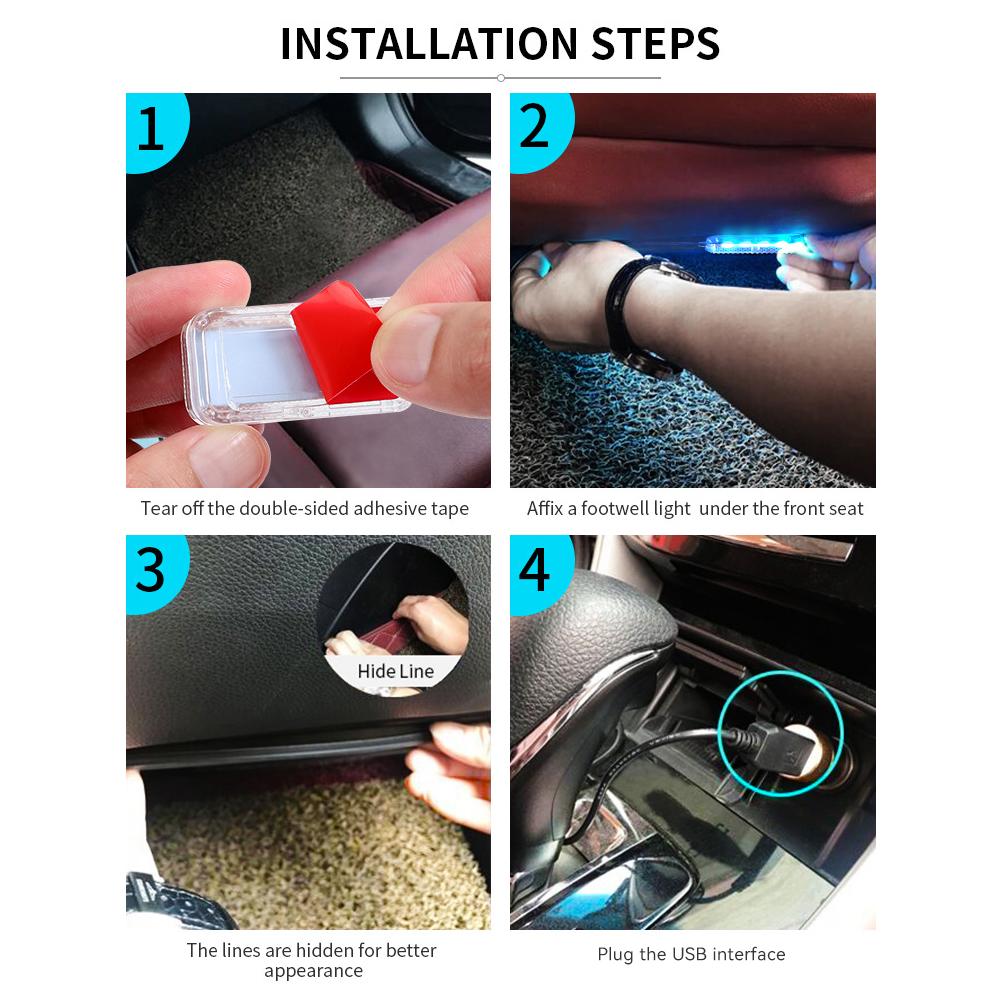 INSTALLATION STEPS

1

Tear off the double-sided adhesive tape

2

Affix a footwell light under the front seat

3

Hide Line

The lines are hidden for better appearance

4

Plug the USB interface