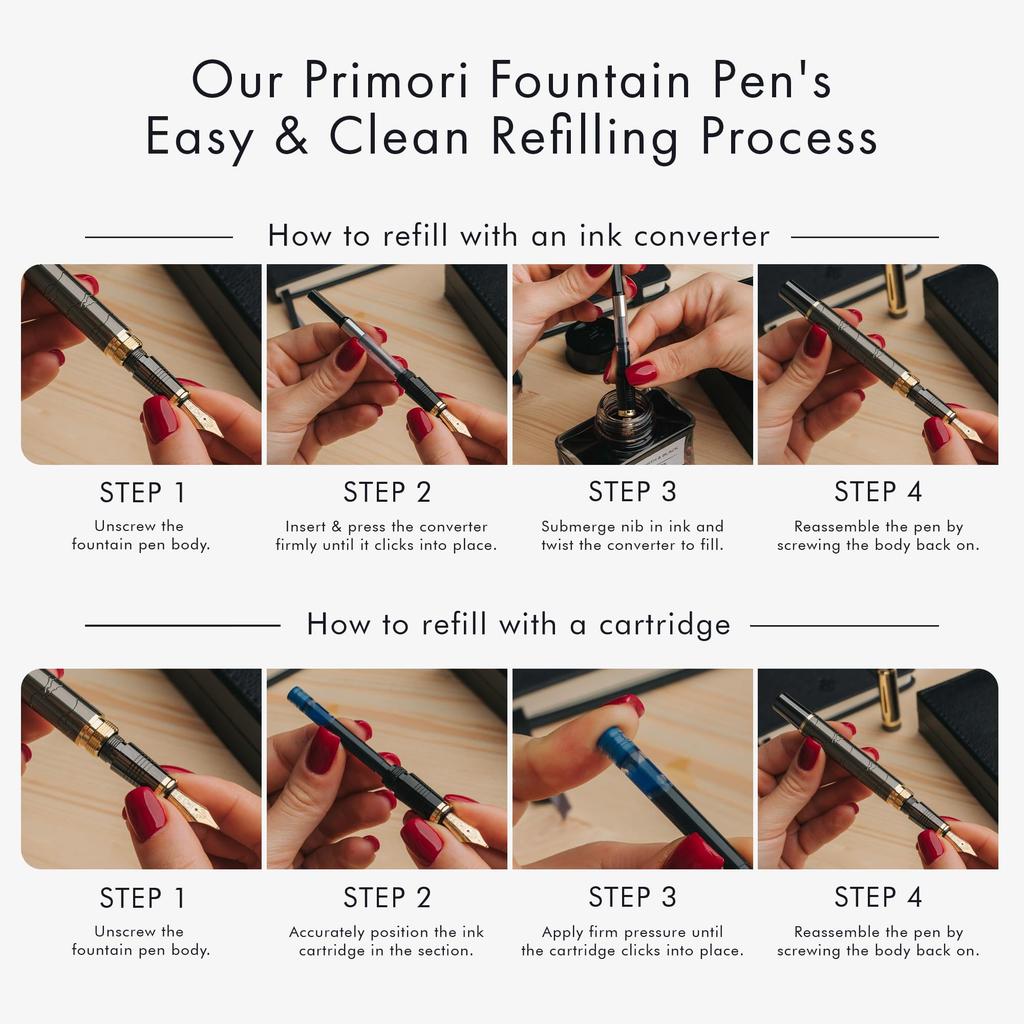 Our Primori Fountain Pen's Easy & Clean Refilling Process

How to refill with an ink converter

STEP 1
Unscrew the fountain pen body.

STEP 2
Insert & press the converter firmly until it clicks into place.

STEP 3
Submerge nib in ink and twist the converter to fill.

STEP 4
Reassemble the pen by screwing the body back on.

How to refill with a cartridge

STEP 1
Unscrew the fountain pen body.

STEP 2
Accurately position the ink cartridge in the section.

STEP 3
Apply firm pressure until the cartridge clicks into place.

STEP 4
Reassemble the pen by screwing the body back on.