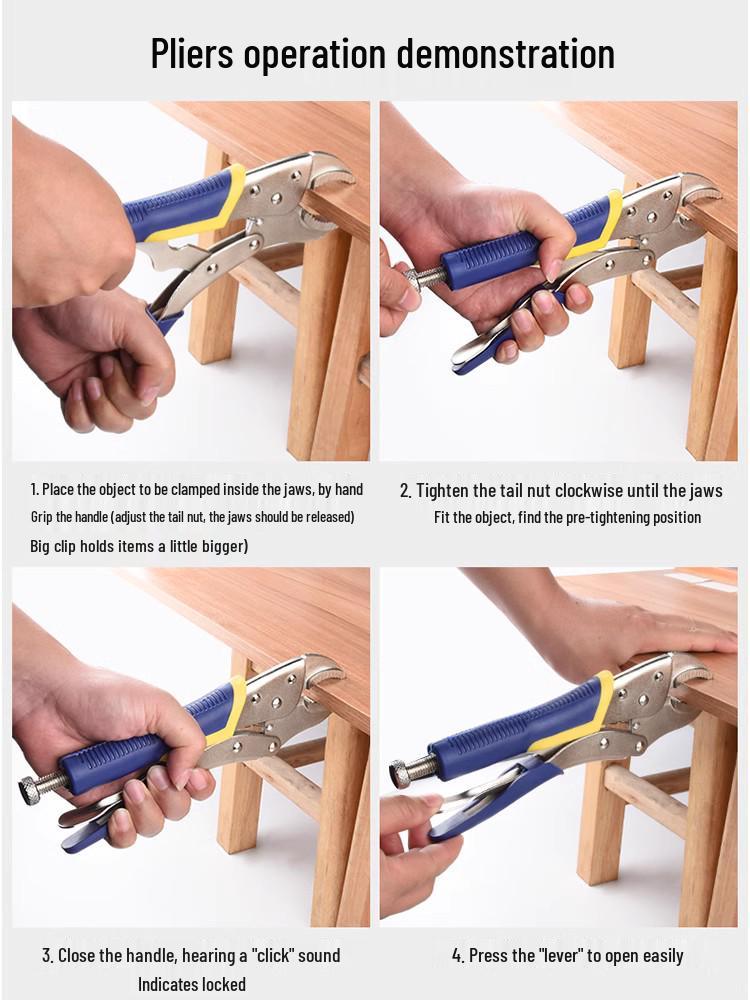 Pliers operation demonstration

1. Place the object to be clamped inside the jaws, by hand Grip the handle (adjust the tail nut, the jaws should be released) Big clip holds items a little bigger)

2. Tighten the tail nut clockwise until the jaws Fit the object, find the pre-tightening position

3. Close the handle, hearing a "click" sound Indicates locked

4. Press the "lever" to open easily