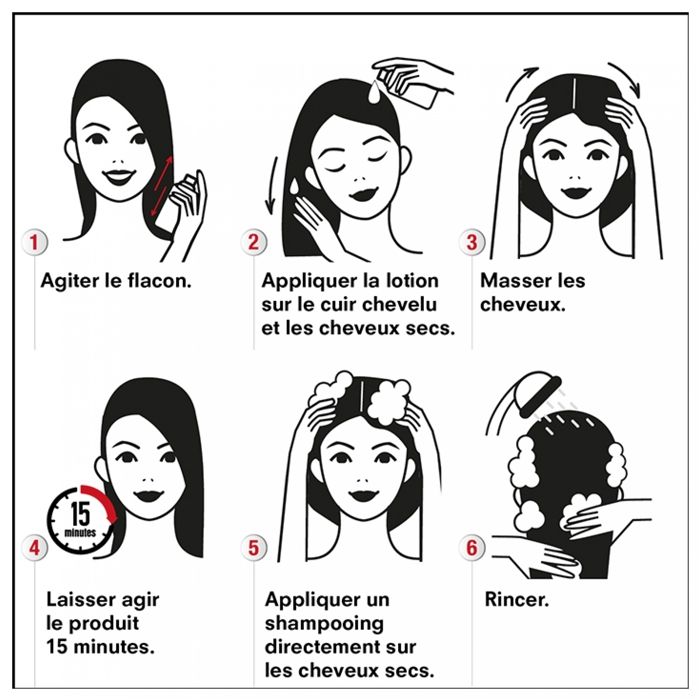 1
Agiter le flacon.

2
Appliquer la lotion sur le cuir chevelu et les cheveux secs.

3
Masser les cheveux.

15 minutes

4
Laisser agir le produit 15 minutes.

5
Appliquer un shampooing directement sur les cheveux secs.

6
Rincer.