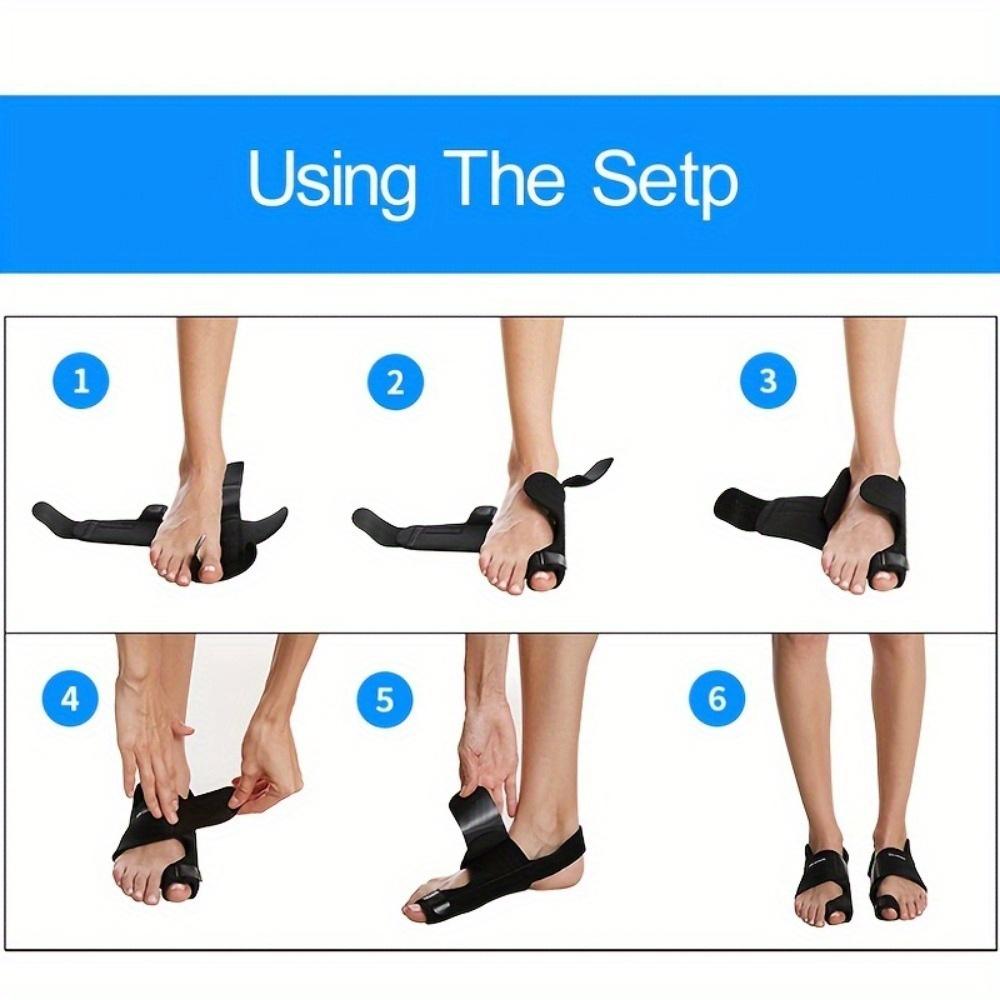 Using The Setp

1

2

3

4

5

6