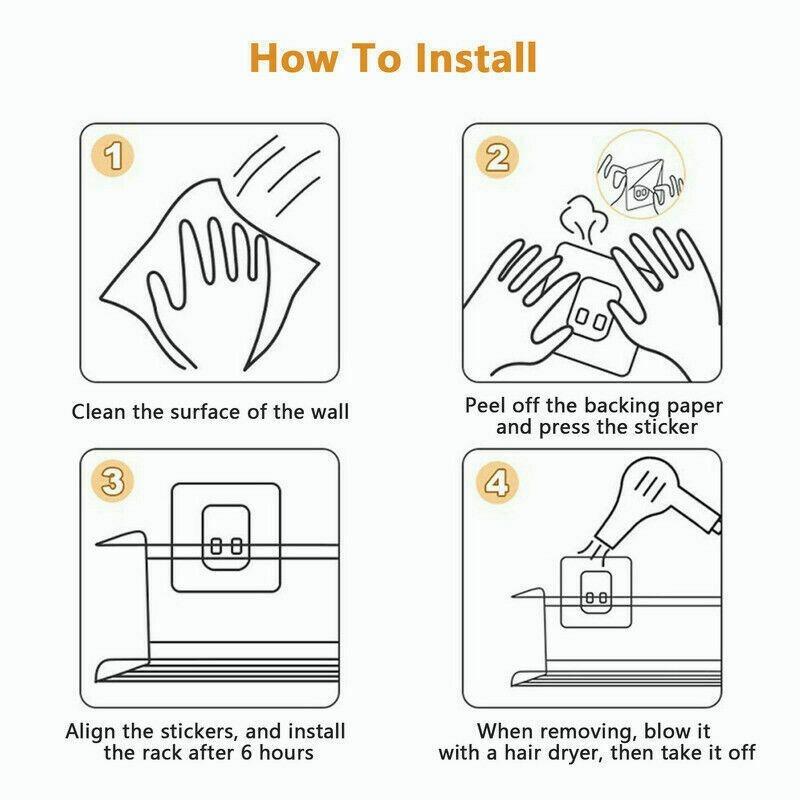 How To Install

1

Clean the surface of the wall

2

Peel off the backing paper and press the sticker

3

Align the stickers, and install the rack after 6 hours

4

When removing, blow it with a hair dryer, then take it off