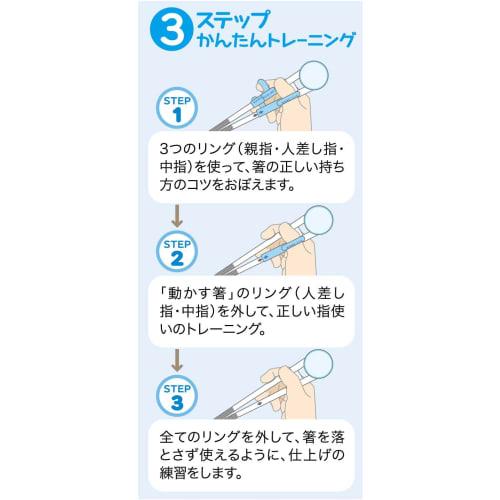 3 ステップ
かんたんトレーニング

STEP 1

3つのリング（親指・人差し指・中指）を使って、箸の正しい持ち方のコツをおぼえます。

STEP 2

「動かす箸」のリング（人差し指・中指）を外して、正しい指使いのトレーニング。

STEP 3

全てのリングを外して、箸を落とさず使えるように、仕上げの練習をします。