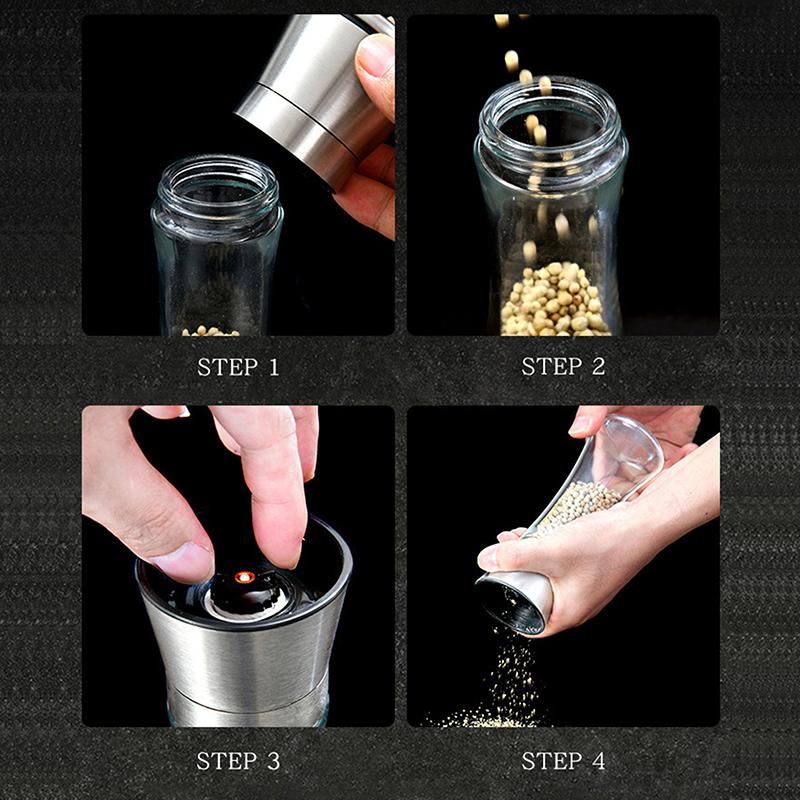 STEP 1

STEP 2

STEP 3

STEP 4