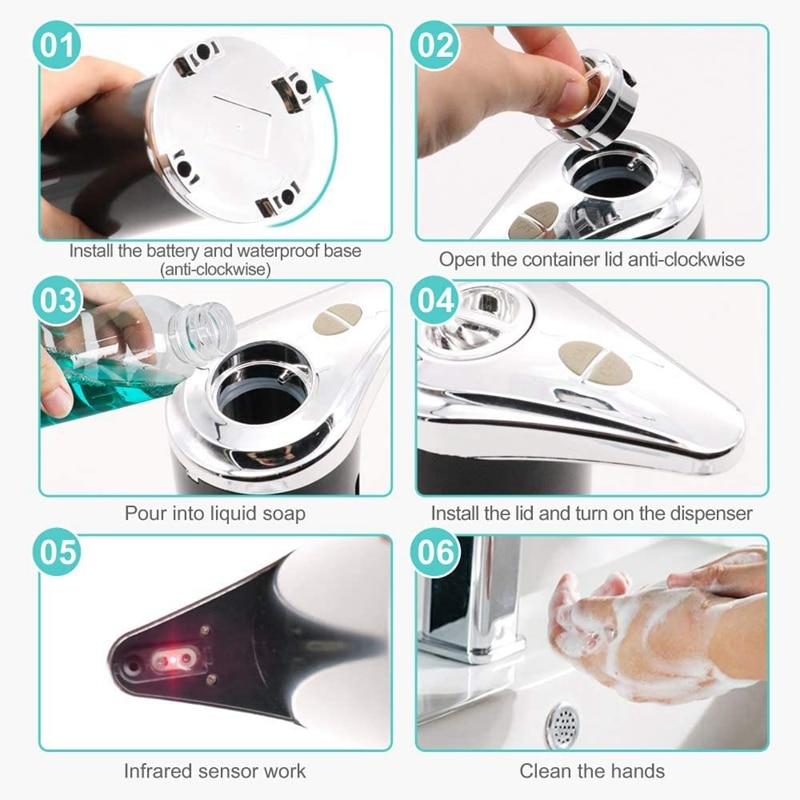 01

Install the battery and waterproof base (anti-clockwise)

02

Open the container lid anti-clockwise

03

Pour into liquid soap

04

Install the lid and turn on the dispenser

05

Infrared sensor work

06

Clean the hands