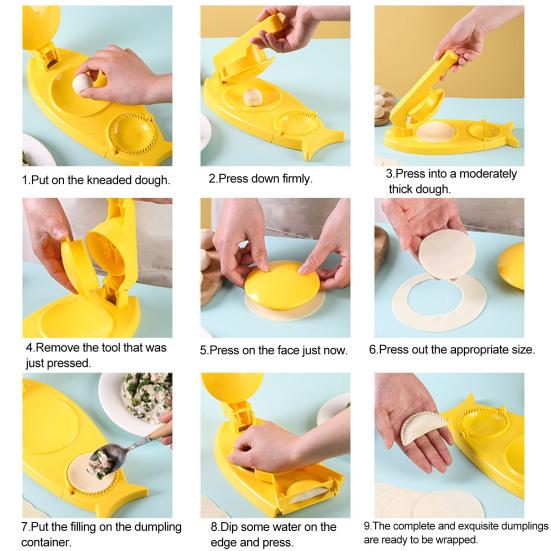 1.Put on the kneaded dough.

2.Press down firmly.

3.Press into a moderately thick dough.

4.Remove the tool that was just pressed.

5.Press on the face just now.

6.Press out the appropriate size.

7.Put the filling on the dumpling container.

8.Dip some water on the edge and press.

9.The complete and exquisite dumplings are ready to be wrapped.