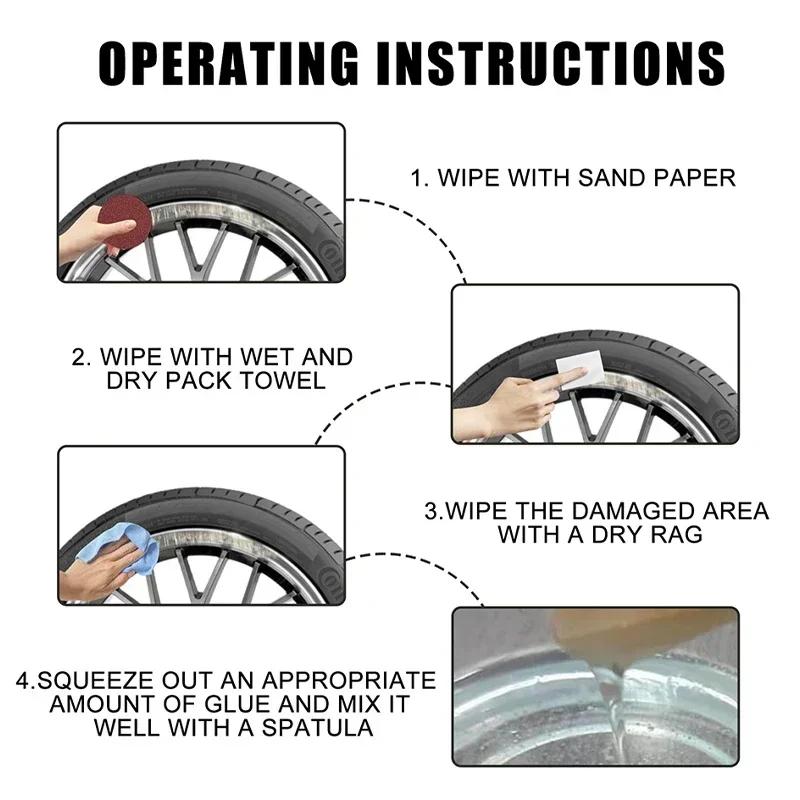 OPERATING INSTRUCTIONS

1. WIPE WITH SAND PAPER

2. WIPE WITH WET AND DRY PACK TOWEL

3.WIPE THE DAMAGED AREA WITH A DRY RAG

4.SQUEEZE OUT AN APPROPRIATE AMOUNT OF GLUE AND MIX IT WELL WITH A SPATULA