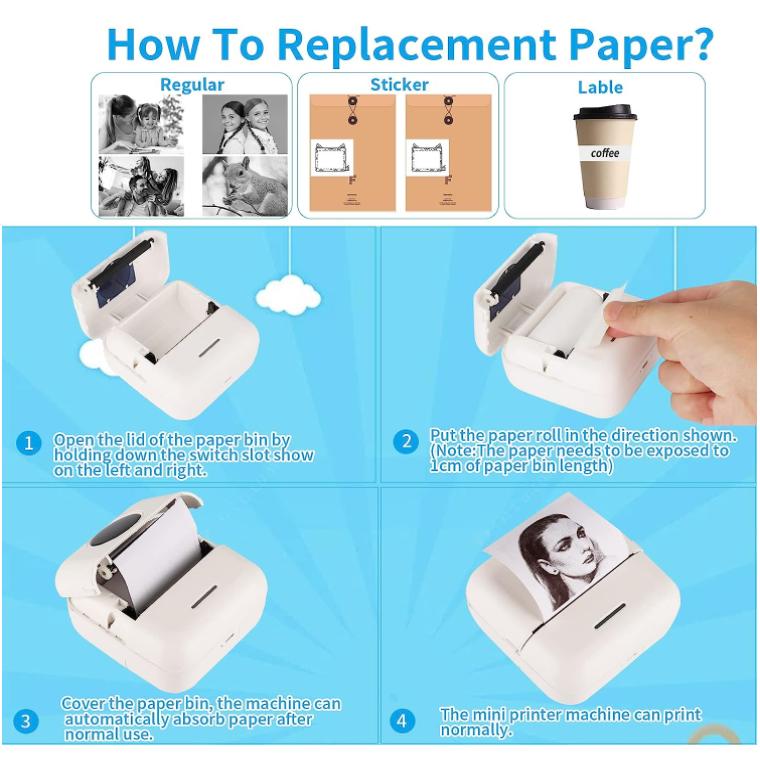 How To Replacement Paper?

Regular

Sticker

Lable

coffee

1 Open the lid of the paper bin by holding down the switch slot show on the left and right.

2 Put the paper roll in the direction shown. (Note:The paper needs to be exposed to 1cm of paper bin length)

3 Cover the paper bin, the machine can automatically absorb paper after normal use.

4 The mini printer machine can print normally.