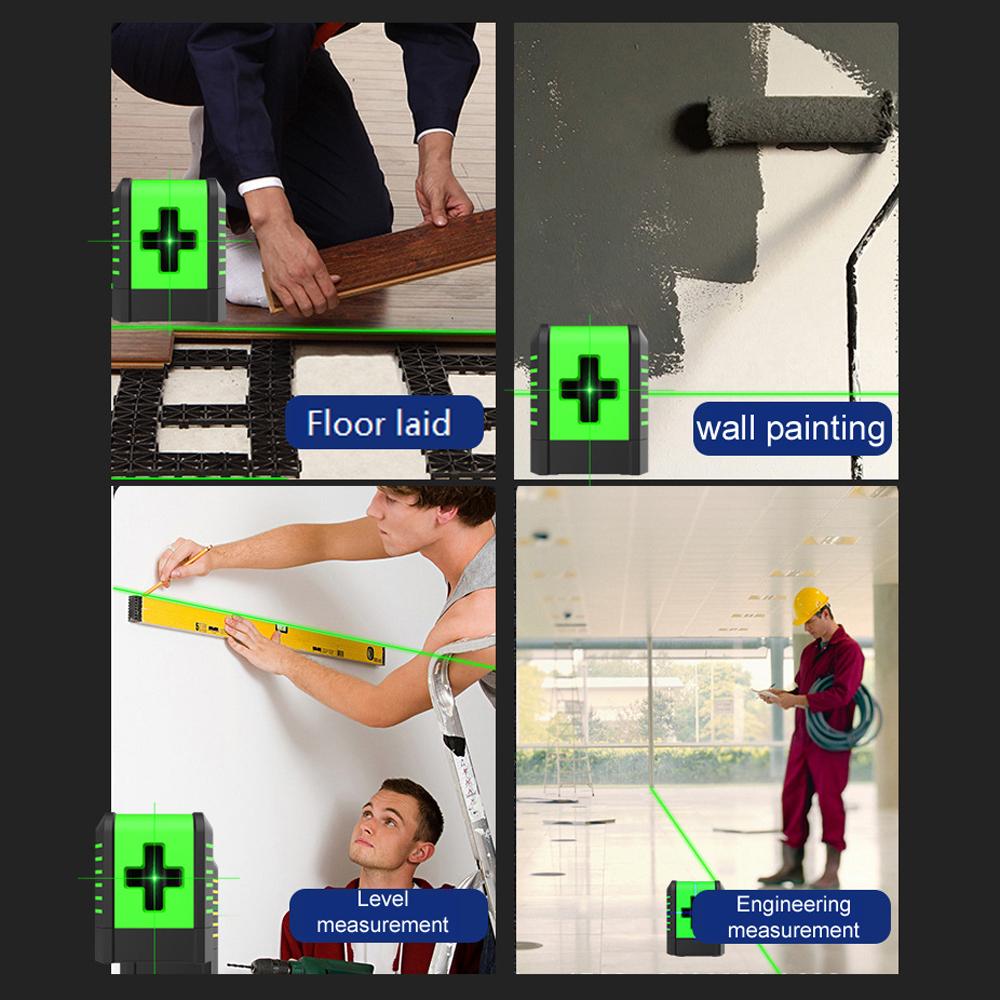 Floor laid

wall painting

Level measurement

Engineering measurement