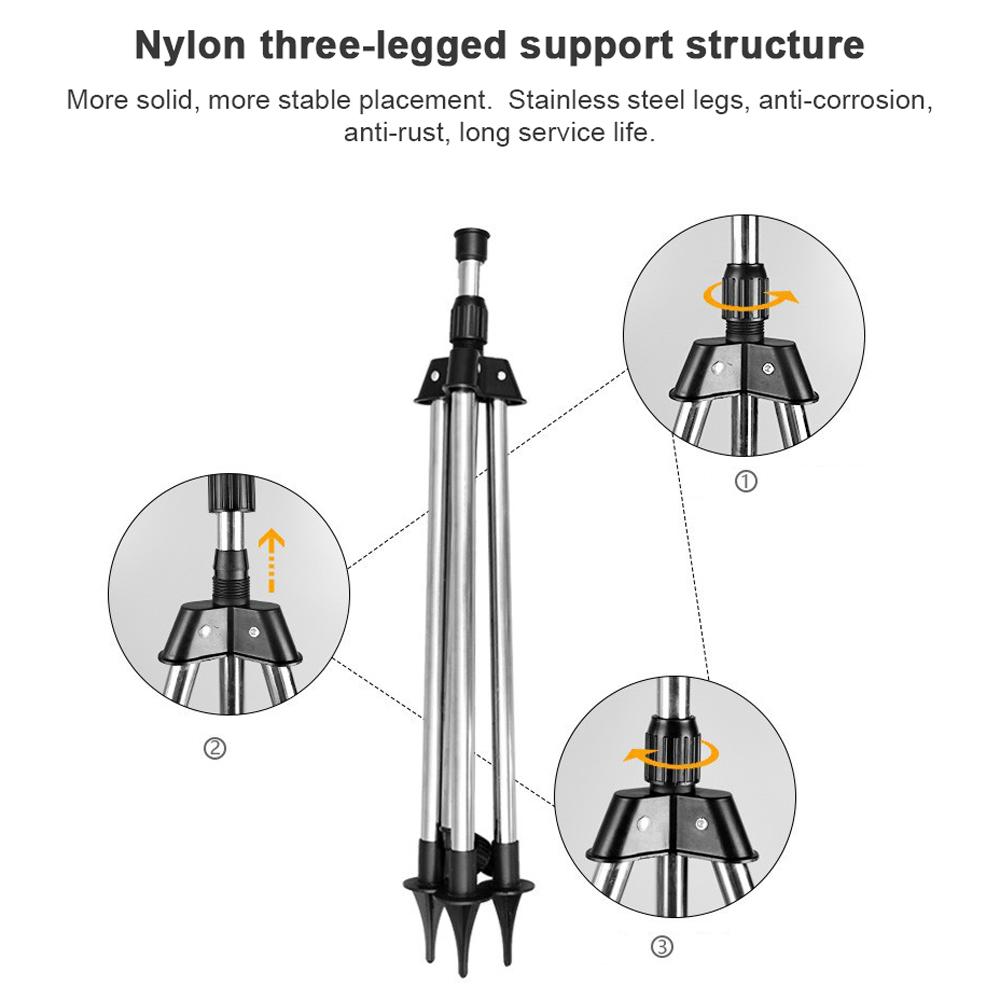 Nylon three-legged support structure

More solid, more stable placement.  Stainless steel legs, anti-corrosion, anti-rust, long service life.

①

②

③