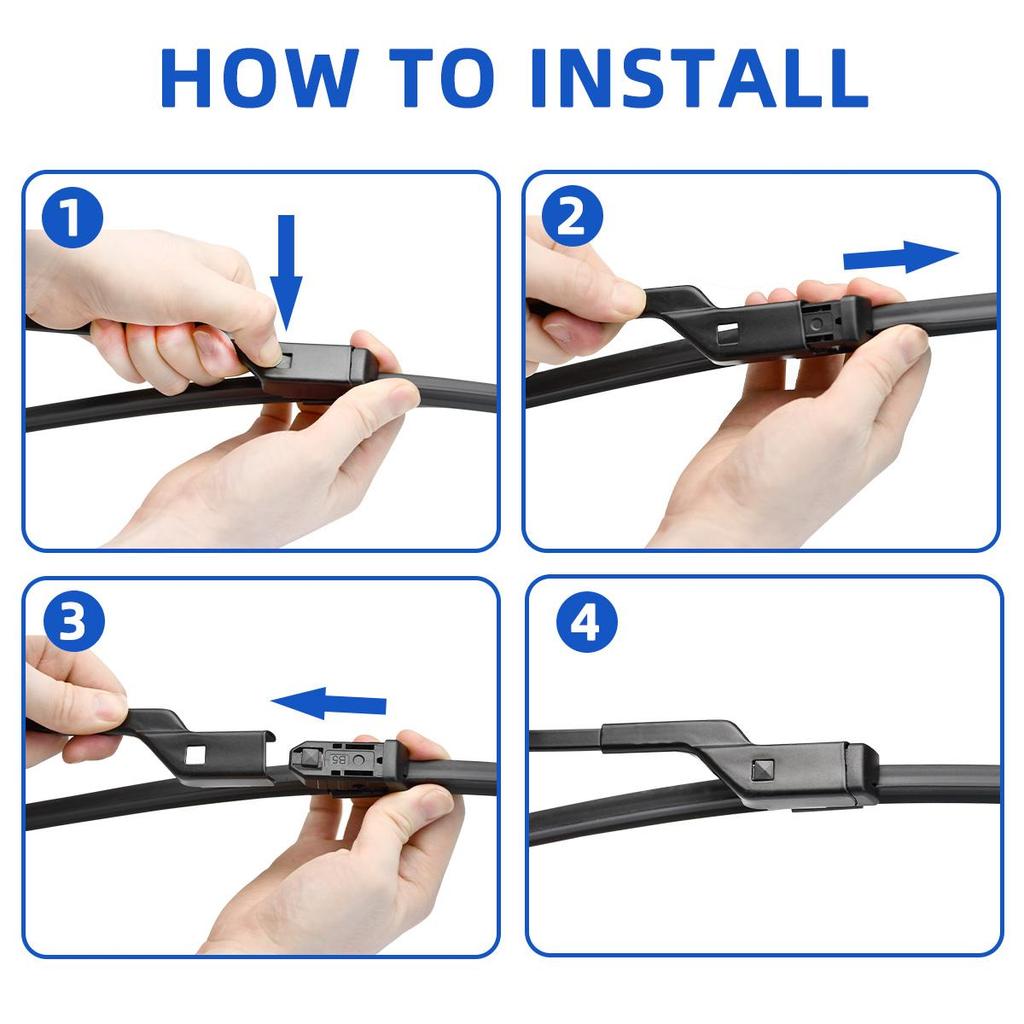 HOW TO INSTALL

1

2

3

B5

4