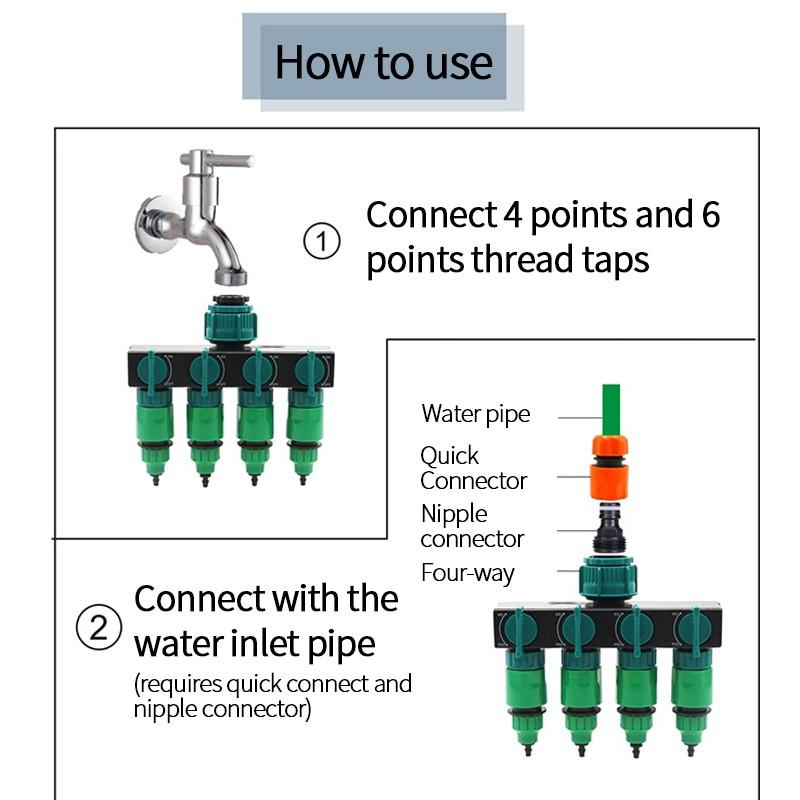 How to use

① Connect 4 points and 6 points thread taps

Water pipe

Quick Connector

Nipple connector

Four-way

② Connect with the water inlet pipe

(requires quick connect and nipple connector)