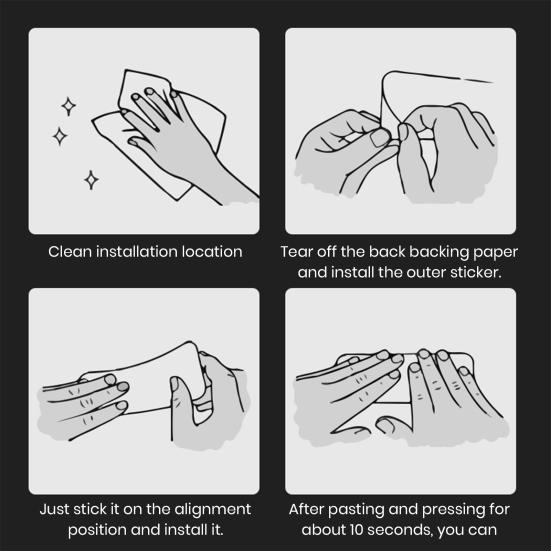 Clean installation location

Tear off the back backing paper and install the outer sticker.

Just stick it on the alignment position and install it.

After pasting and pressing for about 10 seconds, you can