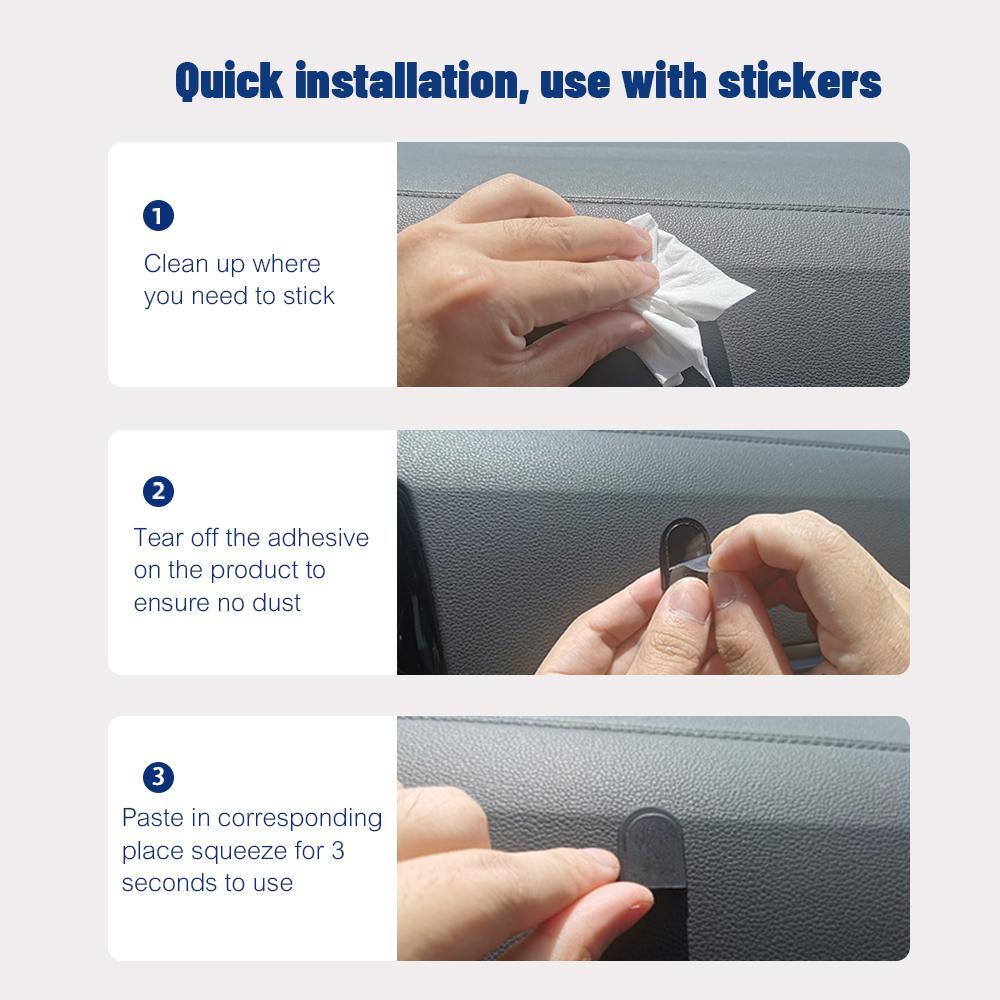 Quick installation, use with stickers

1
Clean up where you need to stick

2
Tear off the adhesive on the product to ensure no dust

3
Paste in corresponding place squeeze for 3 seconds to use