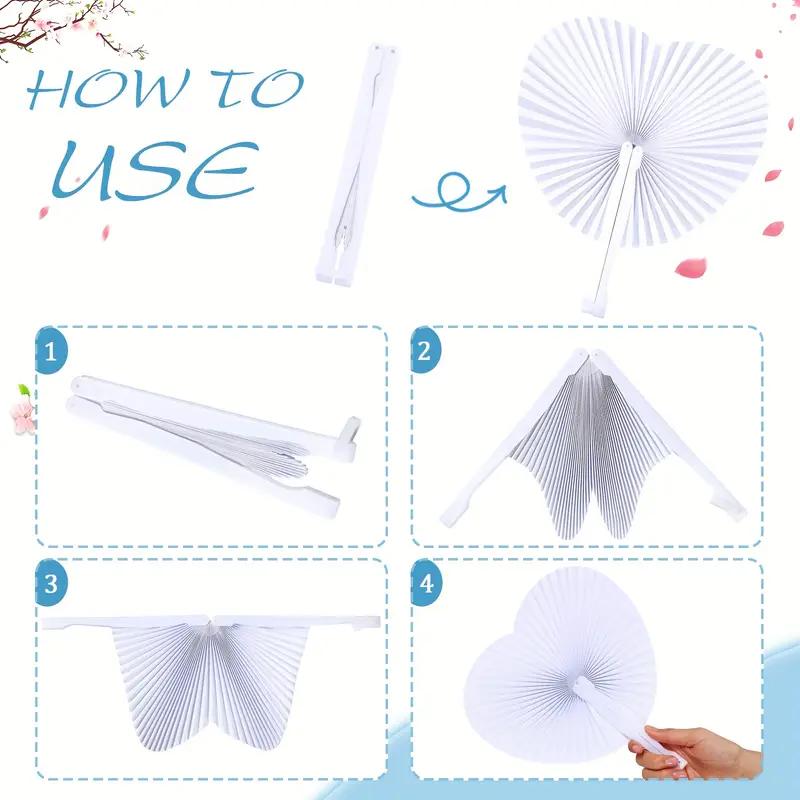 HOW TO USE

1

2

3

4