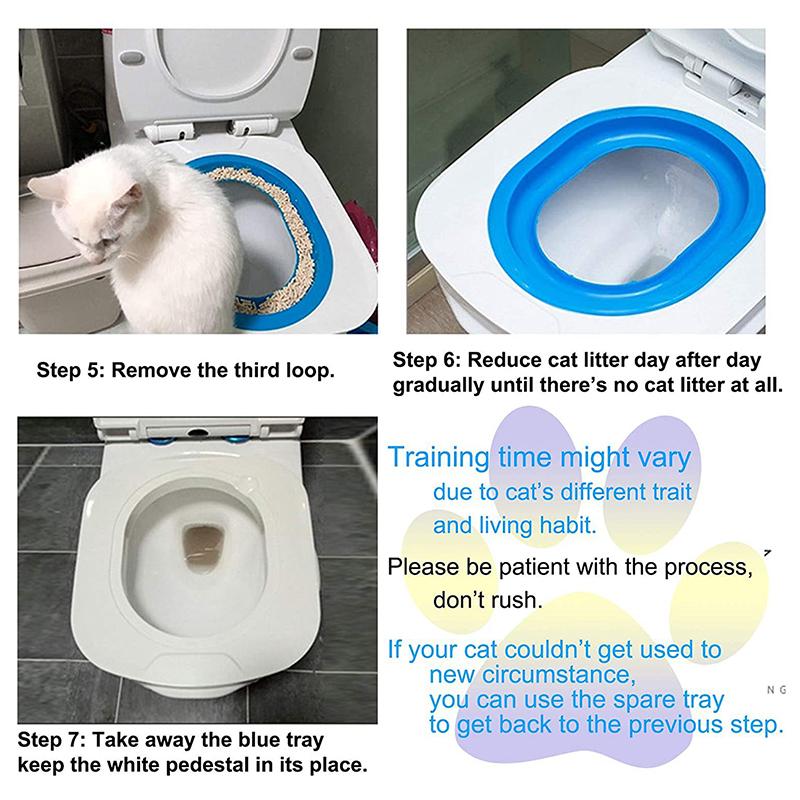 Step 5: Remove the third loop.

Step 6: Reduce cat litter day after day gradually until there's no cat litter at all.

Training time might vary due to cat's different trait and living habit.

Please be patient with the process, don't rush.

If your cat couldn't get used to new circumstance, you can use the spare tray to get back to the previous step.

N G

Step 7: Take away the blue tray keep the white pedestal in its place.