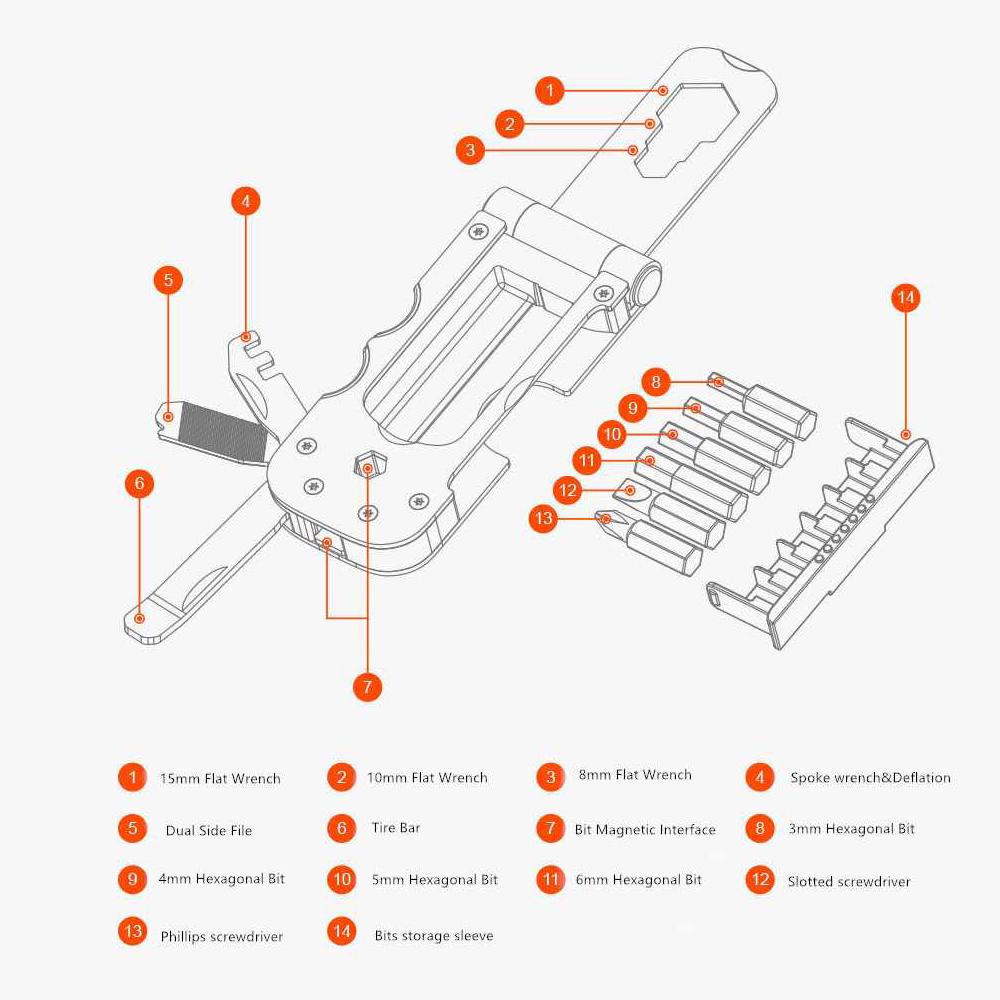 1
2
3
4
5
6
7
8
9
10
11
12
13
14

1 15mm Flat Wrench
2 10mm Flat Wrench
3 8mm Flat Wrench
4 Spoke wrench&Deflation

5 Dual Side File
6 Tire Bar
7 Bit Magnetic Interface
8 3mm Hexagonal Bit

9 4mm Hexagonal Bit
10 5mm Hexagonal Bit
11 6mm Hexagonal Bit
12 Slotted screwdriver

13 Phillips screwdriver
14 Bits storage sleeve