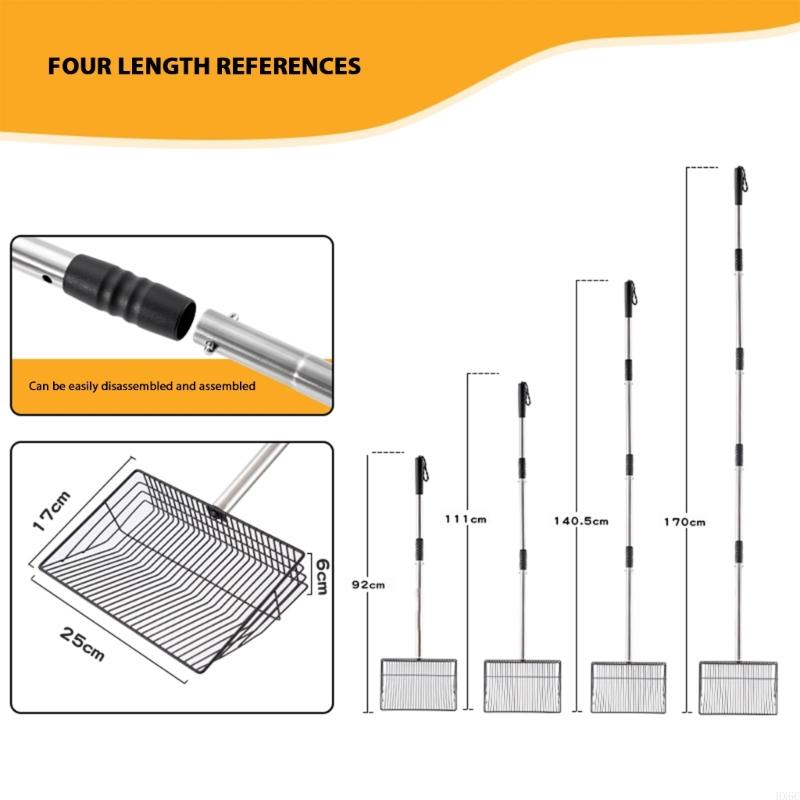 FOUR LENGTH REFERENCES

Can be easily disassembled and assembled

17cm

6cm

25cm

92cm

111cm

140.5cm

170cm